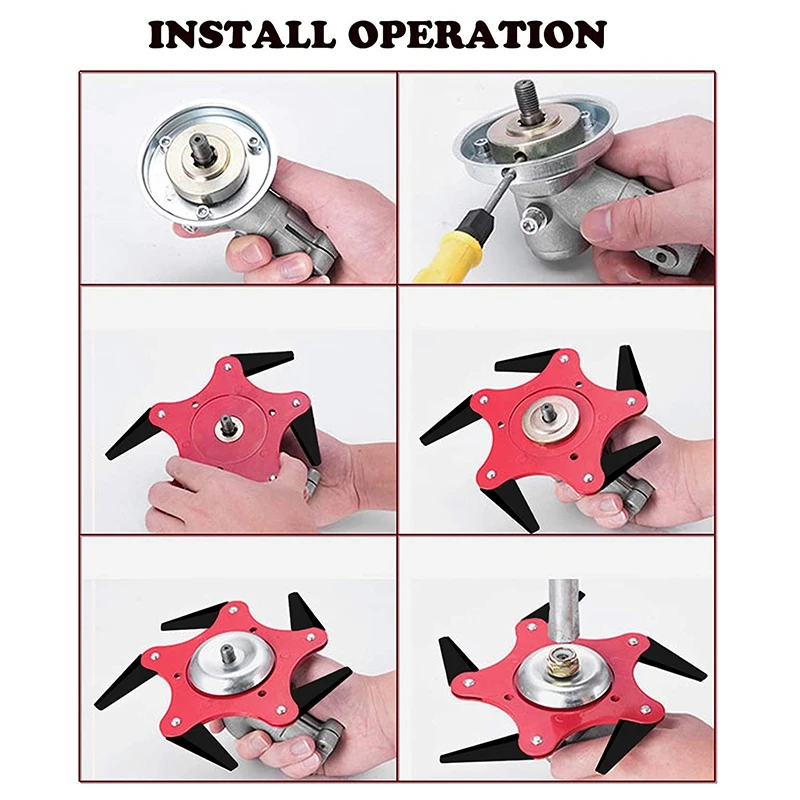 INSTALL OPERATION