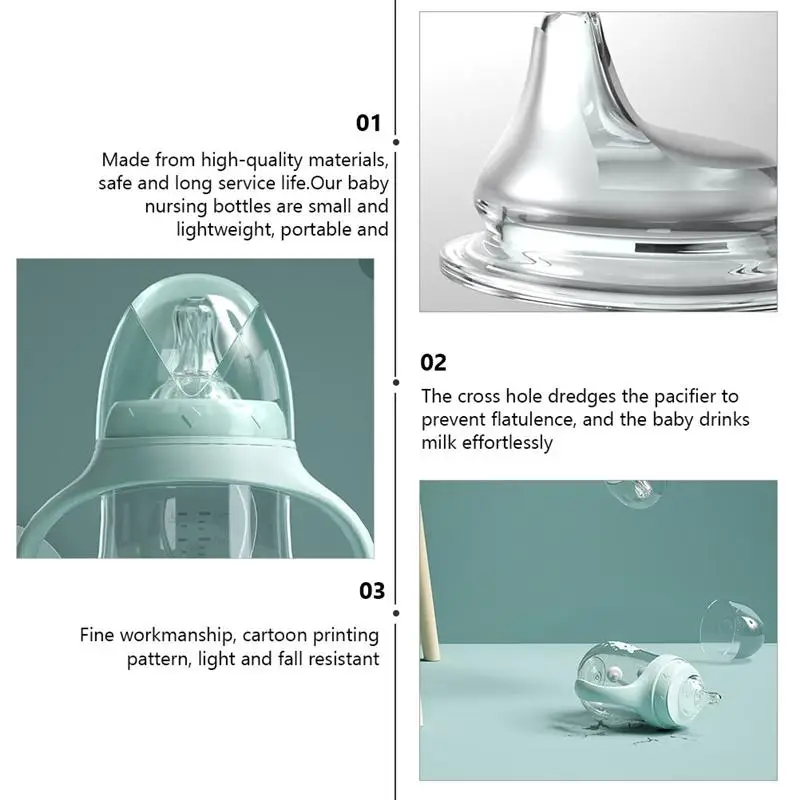 01

Made from high-quality materials, safe and long service life.Our baby nursing bottles are small and lightweight, portable and

02

The cross hole dredges the pacifier to prevent flatulence, and the baby drinks milk effortlessly

03

Fine workmanship, cartoon printing pattern, light and fall resistant