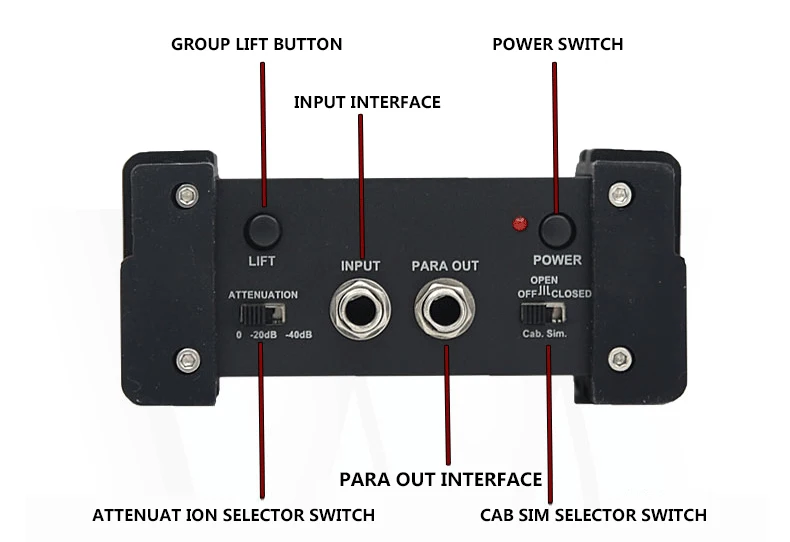 GROUP LIFT BUTTON

POWER SWITCH

INPUT INTERFACE

LIFT

INPUT

PARA OUT

POWER

ATTENUATION

0 -20dB -40dB

OPEN

OFF CLOSED

Cab. Sim.

PARA OUT INTERFACE

ATTENUAT ION SELECTOR SWITCH

CAB SIM SELECTOR SWITCH