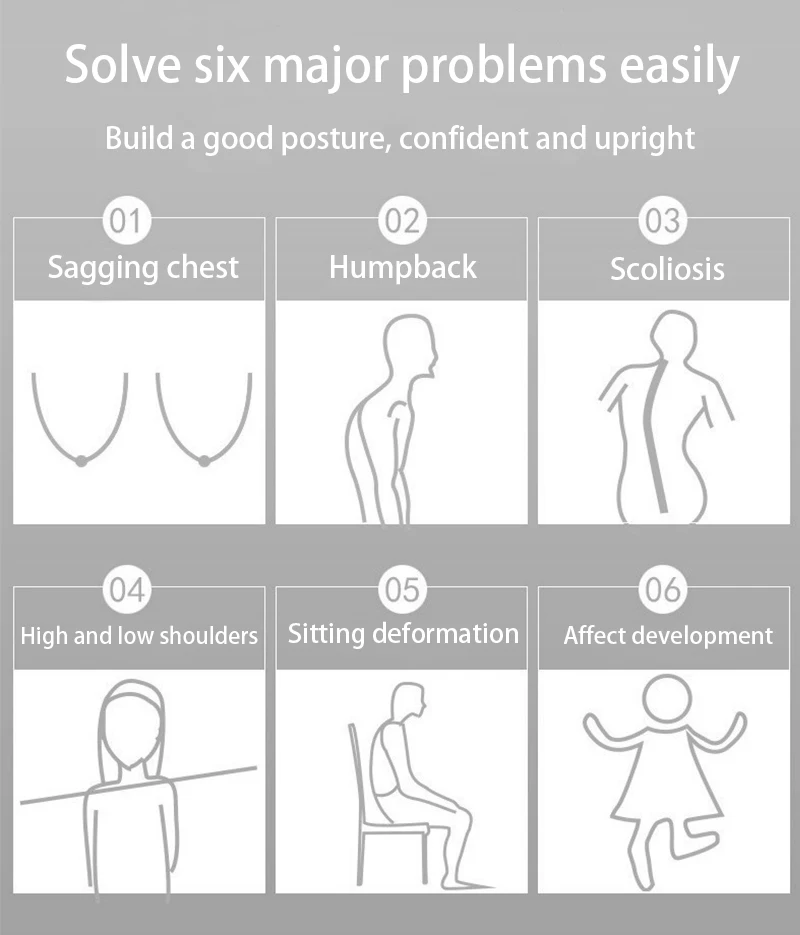 Solve six major problems easily

Build a good posture, confident and upright

01
Sagging chest

02
Humpback

03
Scoliosis

04
High and low shoulders

05
Sitting deformation

06
Affect development