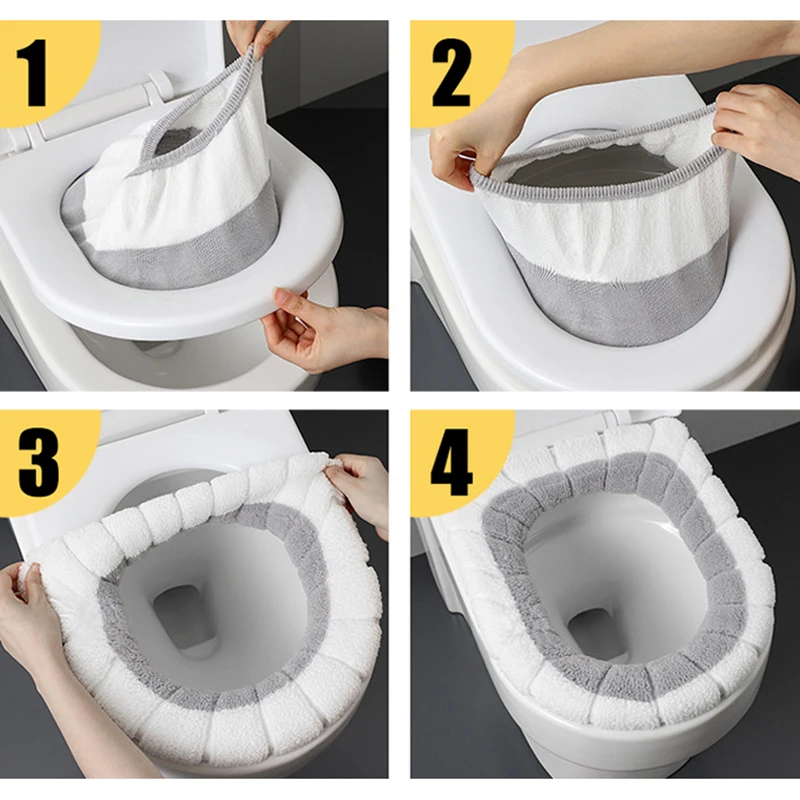 1

2

3

4