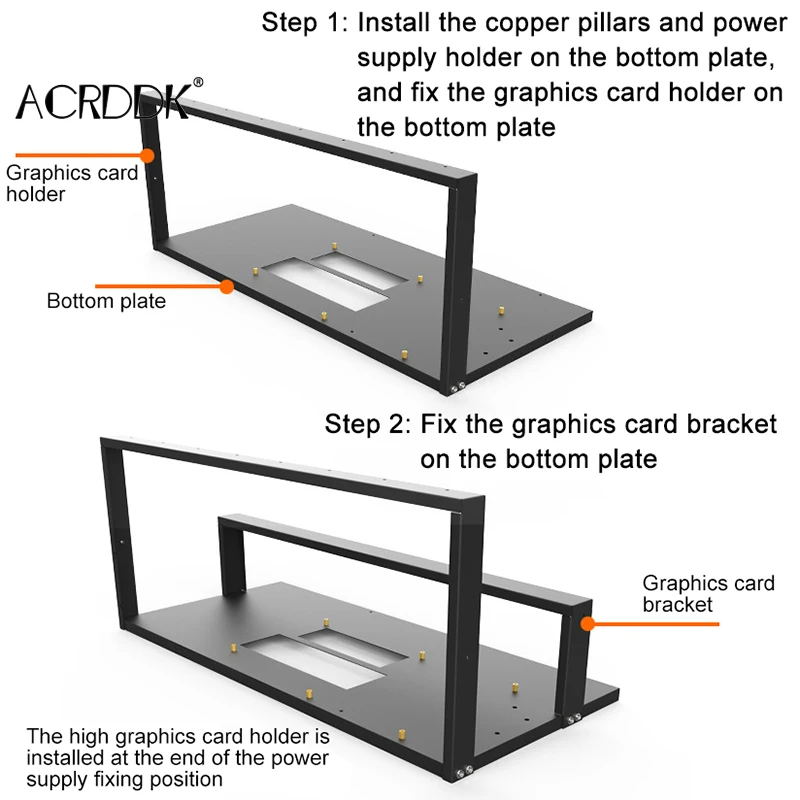 Step 1: Install the copper pillars and power supply holder on the bottom plate, and fix the graphics card holder on the bottom plate

ACRDDK®

Graphics card holder

Bottom plate

Step 2: Fix the graphics card bracket on the bottom plate

Graphics card bracket

The high graphics card holder is installed at the end of the power supply fixing position