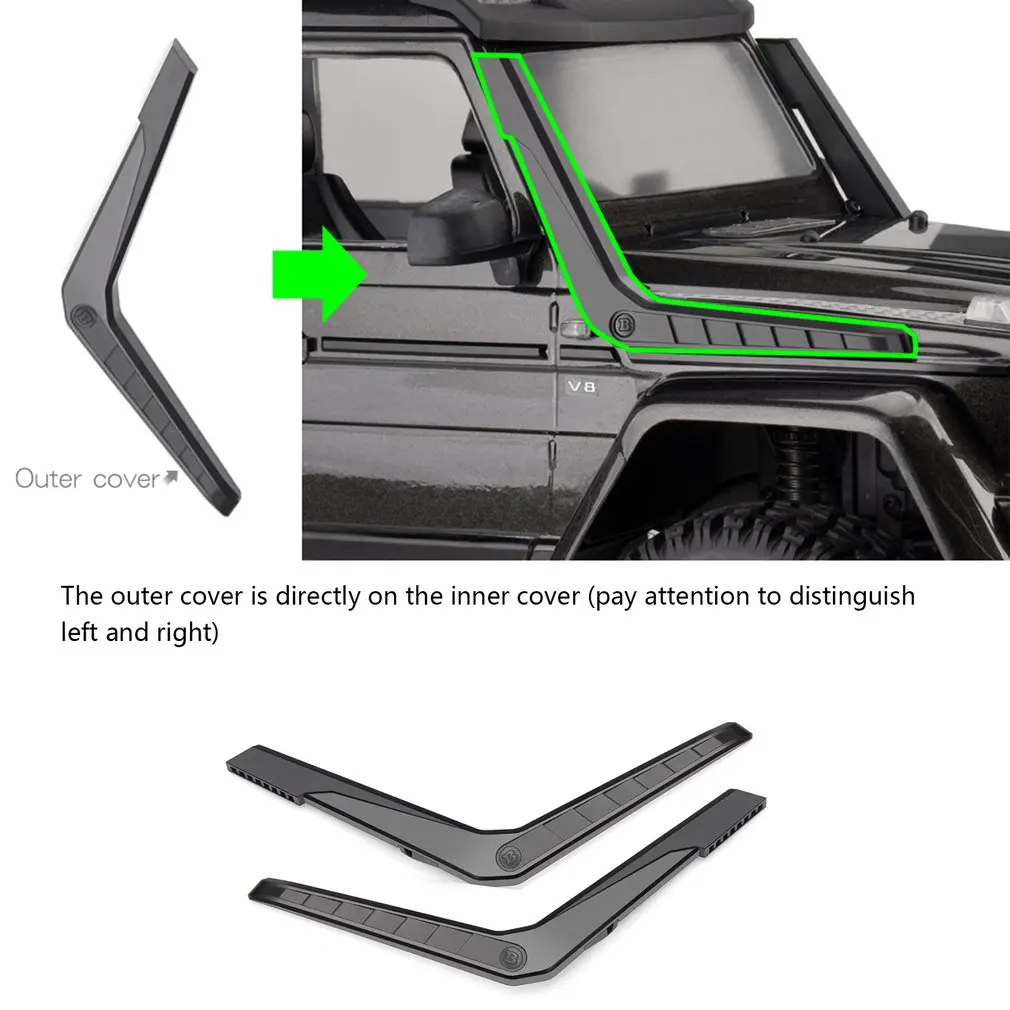 Outer cover

V8

The outer cover is directly on the inner cover (pay attention to distinguish left and right)