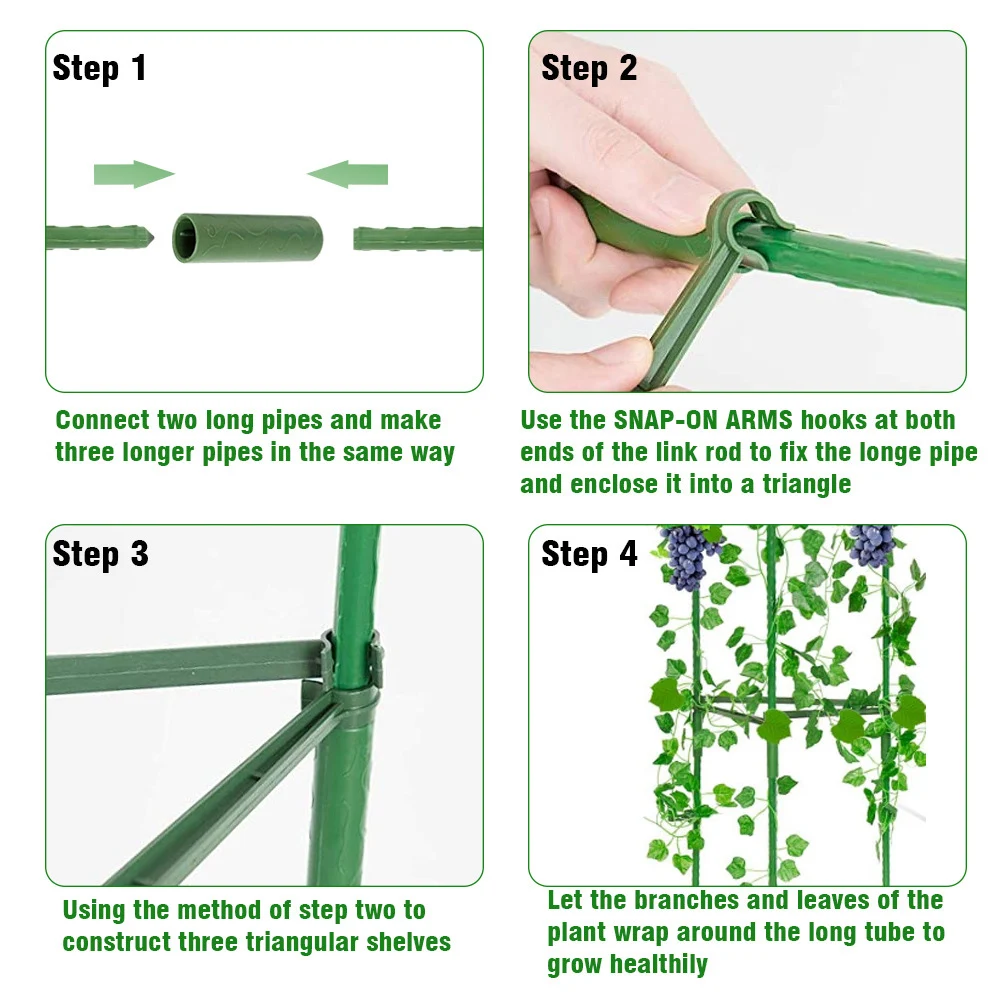 Step 1

Connect two long pipes and make three longer pipes in the same way

Step 2

Use the SNAP-ON ARMS hooks at both ends of the link rod to fix the longe pipe and enclose it into a triangle

Step 3

Using the method of step two to construct three triangular shelves

Step 4

Let the branches and leaves of the plant wrap around the long tube to grow healthily