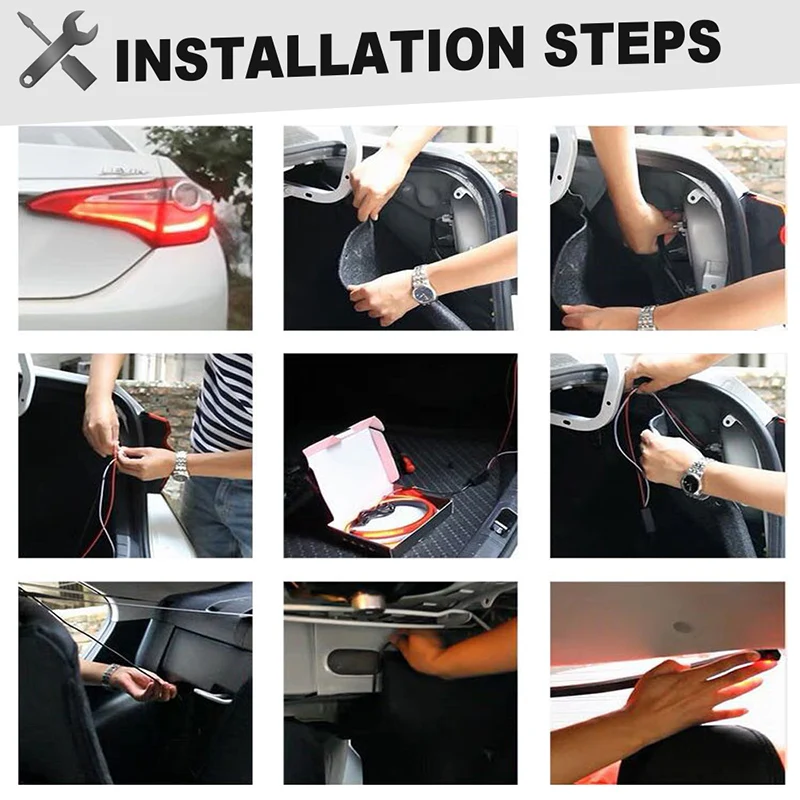 INSTALLATION STEPS