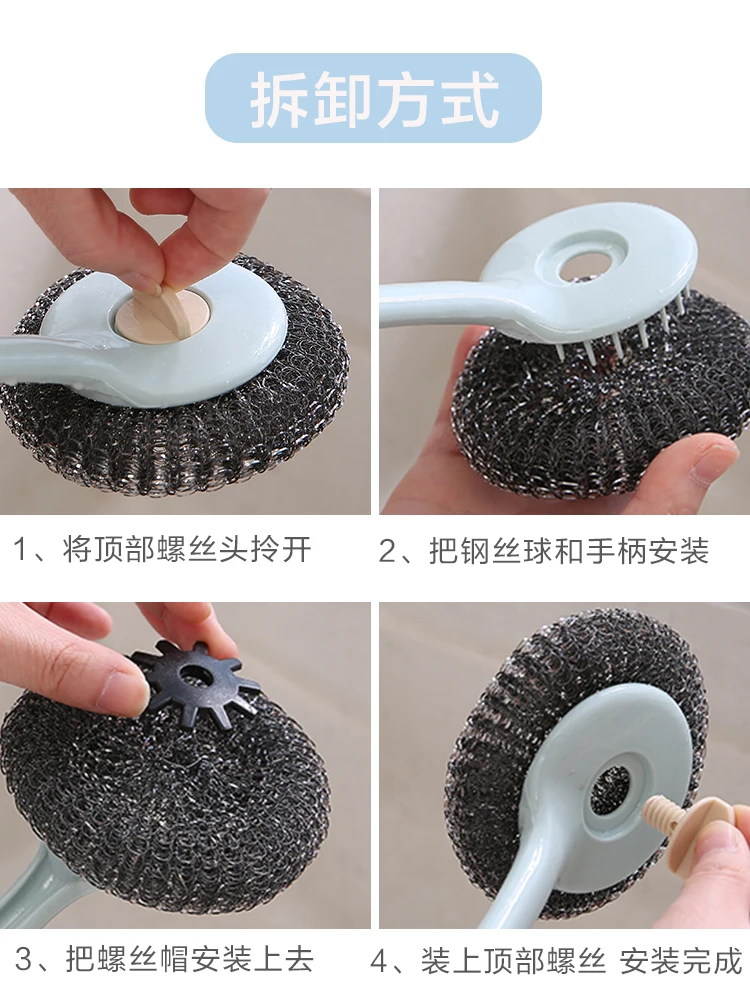 拆卸方式

1、将顶部螺丝头拎开

2、把钢丝球和手柄安装

3、把螺丝帽安装上去

4、装上顶部螺丝 安装完成