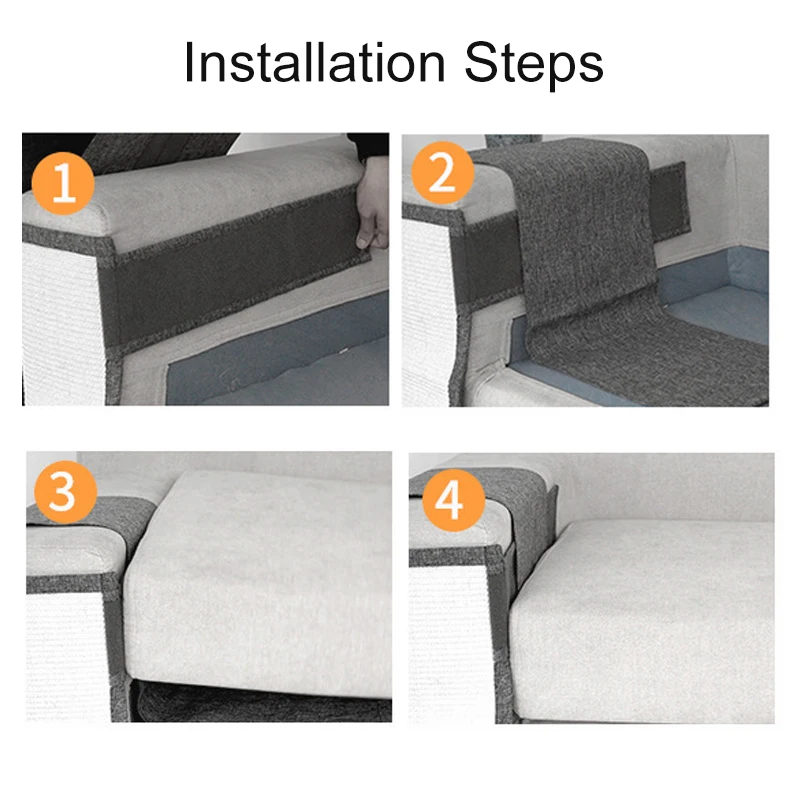 Installation Steps

1

2

3

4