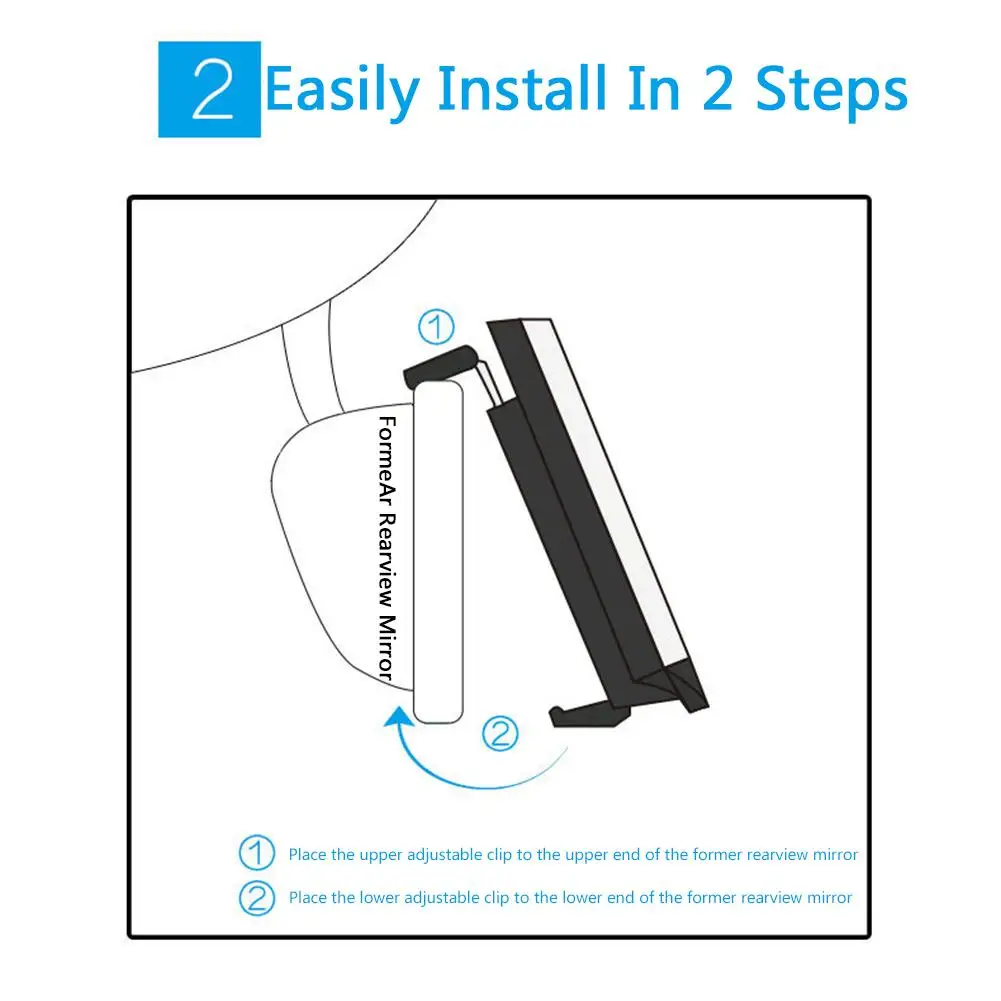 2 Easily Install In 2 Steps

①

FormeAr Rearview Mirror

②

① Place the upper adjustable clip to the upper end of the former rearview mirror

② Place the lower adjustable clip to the lower end of the former rearview mirror