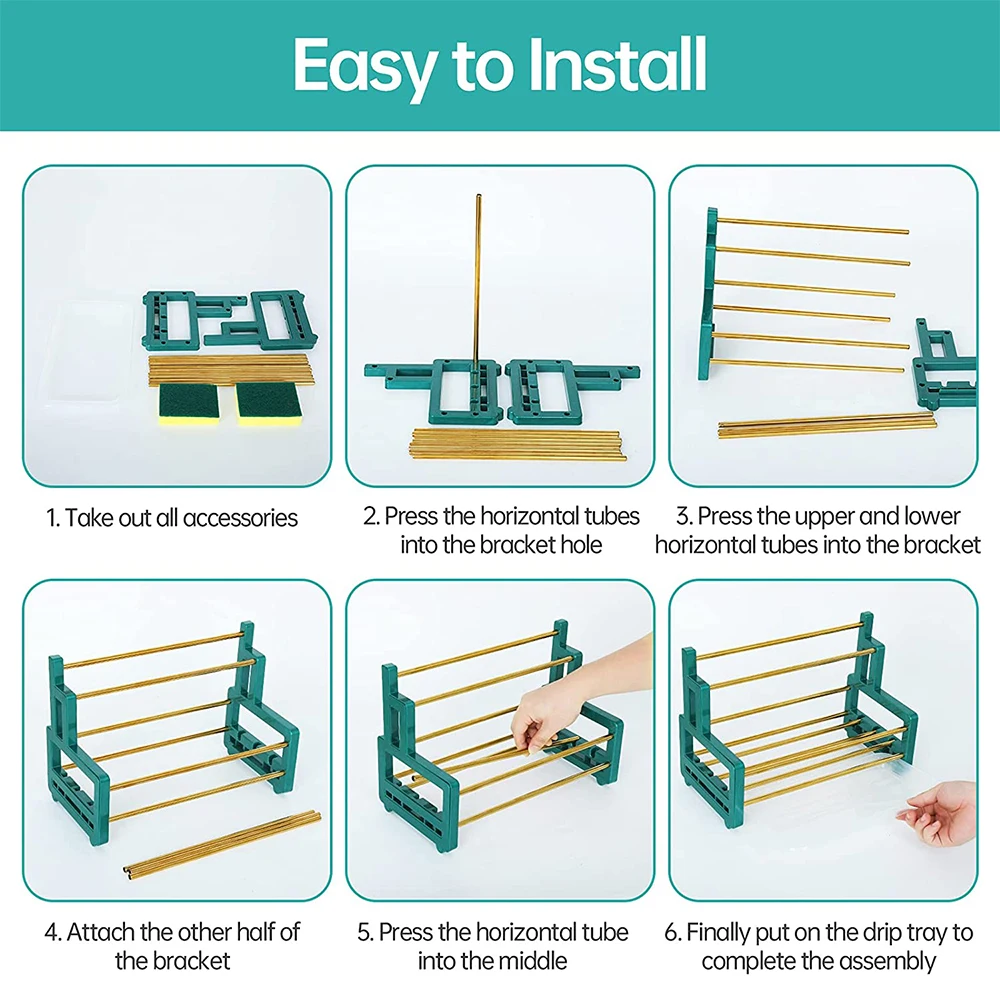 Easy to Install

1. Take out all accessories

2. Press the horizontal tubes into the bracket hole

3. Press the upper and lower horizontal tubes into the bracket

4. Attach the other half of the bracket

5. Press the horizontal tube into the middle

6. Finally put on the drip tray to complete the assembly