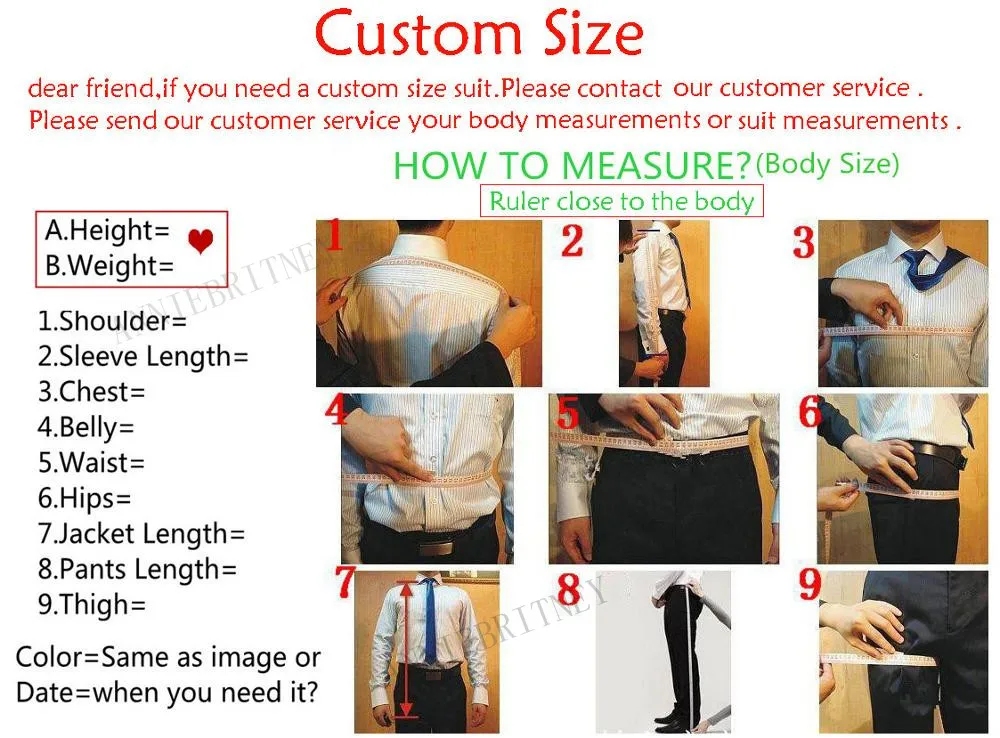 Custom Size

dear friend,if you need a custom size suit.Please contact our customer service .
Please send our customer service your body measurements or suit measurements .

HOW TO MEASURE?(Body Size)

Ruler close to the body

A.Height=
B.Weight=

1.Shoulder=
2.Sleeve Length=
3.Chest=
4.Belly=
5.Waist=
6.Hips=
7.Jacket Length=
8.Pants Length=
9.Thigh=

Color=Same as image or
Date=when you need it?

1
2
3
4
5
6
7
8
9

ANNIEBRITNEY
ANNIEBRITNEY