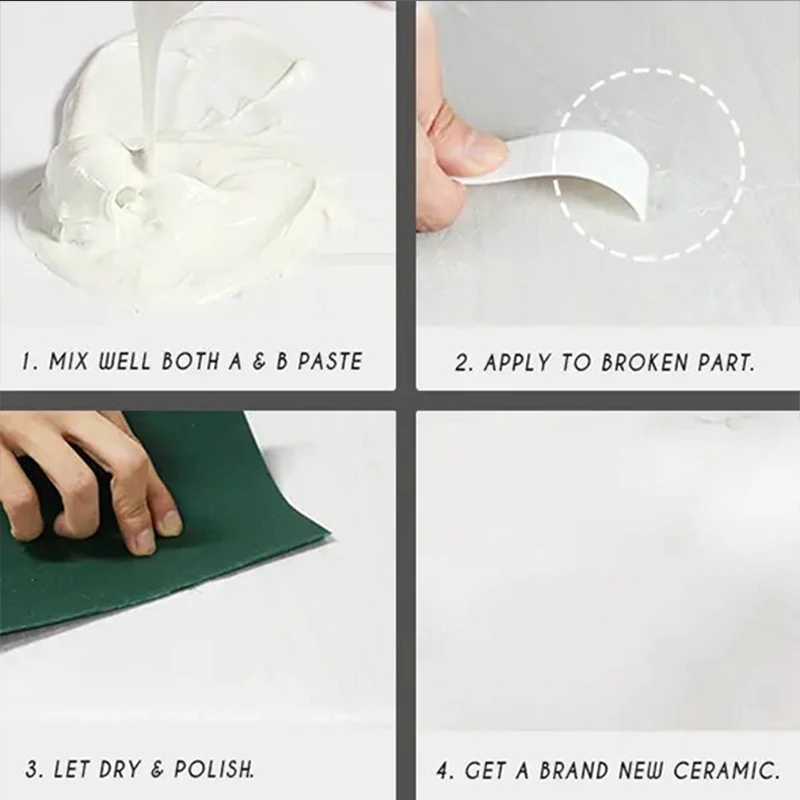 1. MIX WELL BOTH A & B PASTE

2. APPLY TO BROKEN PART.

3. LET DRY & POLISH.

4. GET A BRAND NEW CERAMIC.