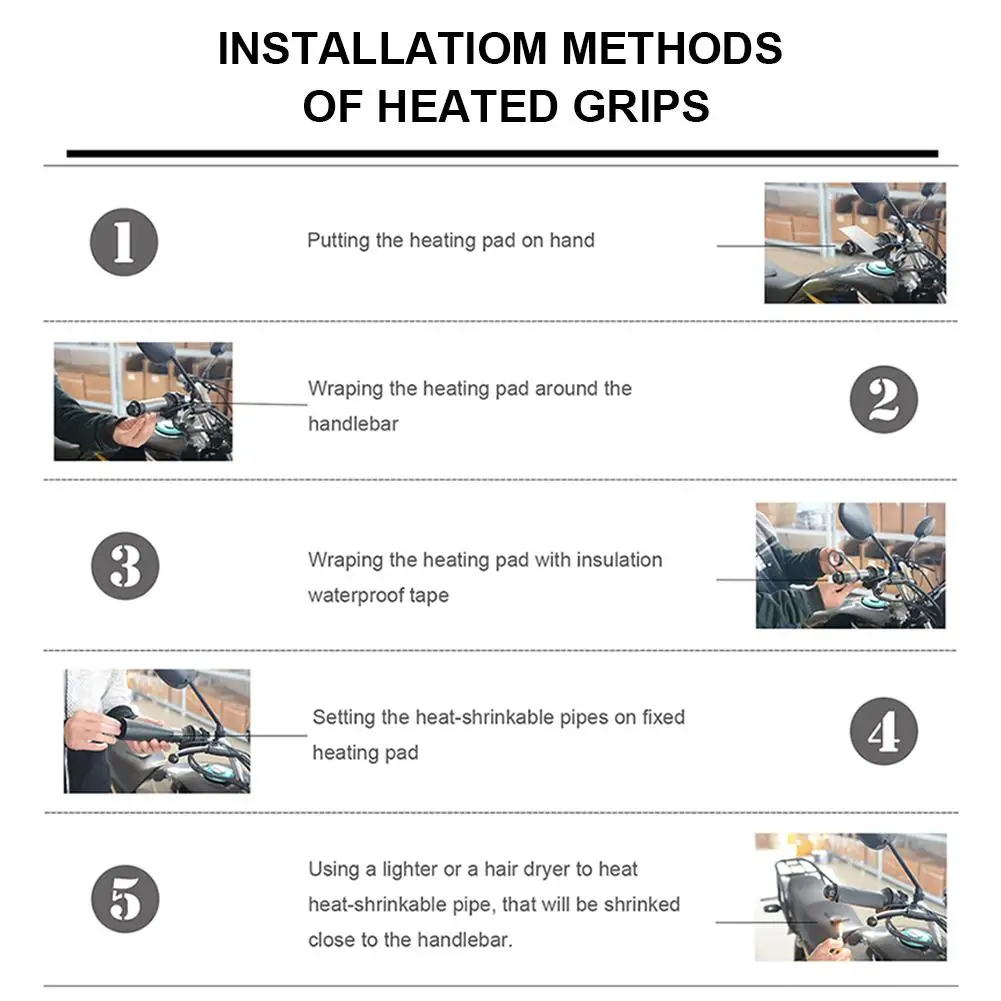 INSTALLATIOM METHODS OF HEATED GRIPS

1

Putting the heating pad on hand

Wraping the heating pad around the handlebar

2

3

Wraping the heating pad with insulation waterproof tape

Setting the heat-shrinkable pipes on fixed heating pad

4

5

Using a lighter or a hair dryer to heat heat-shrinkable pipe, that will be shrinked close to the handlebar.