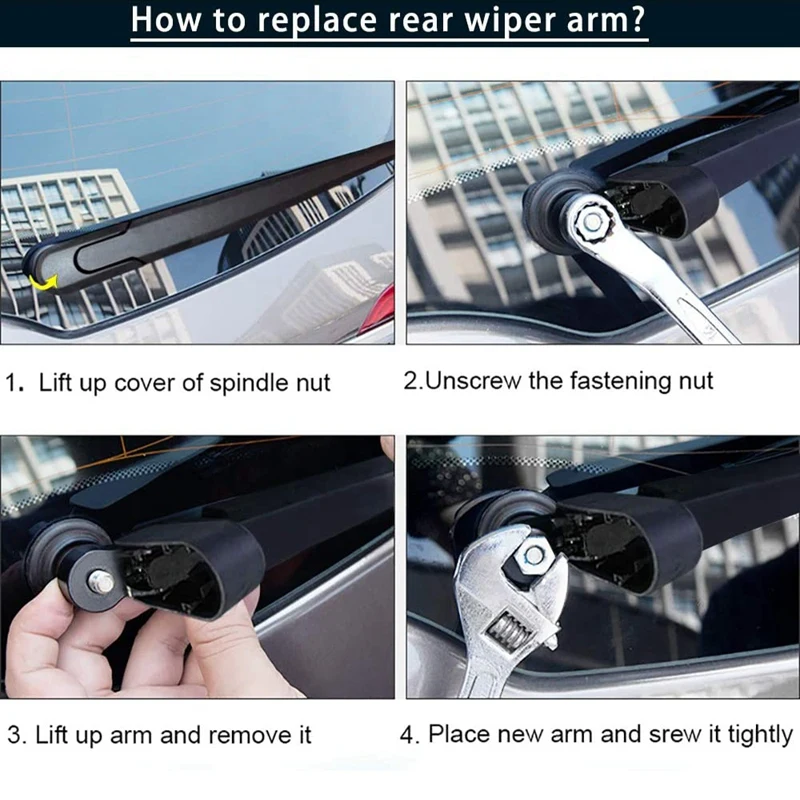 How to replace rear wiper arm?

1. Lift up cover of spindle nut

2.Unscrew the fastening nut

3. Lift up arm and remove it

4. Place new arm and srew it tightly