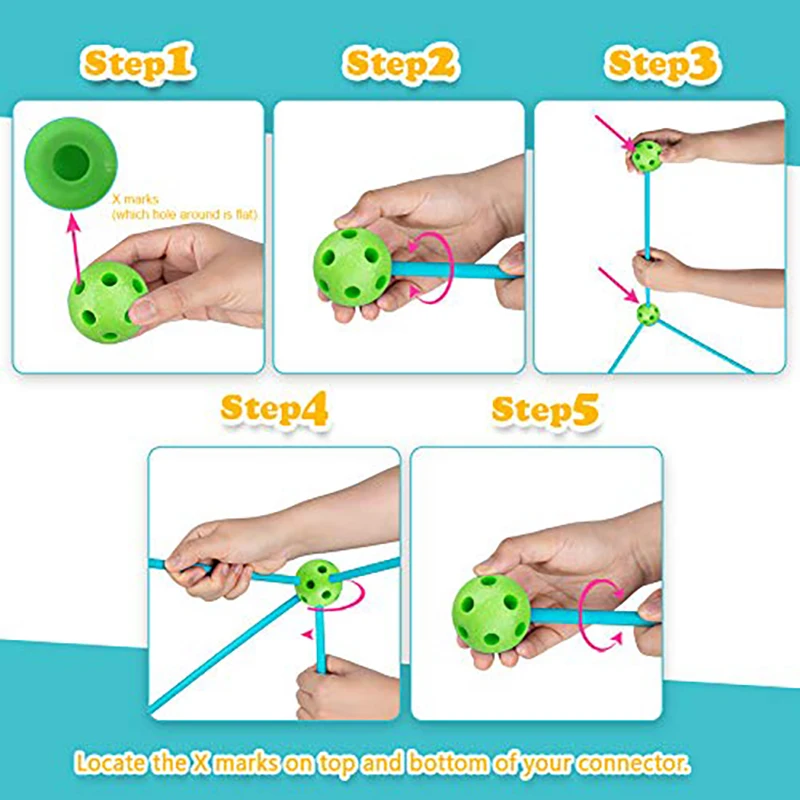 Step1

X marks
(which hole around is flat)

Step2

Step3

Step4

Step5

Locate the X marks on top and bottom of your connector.