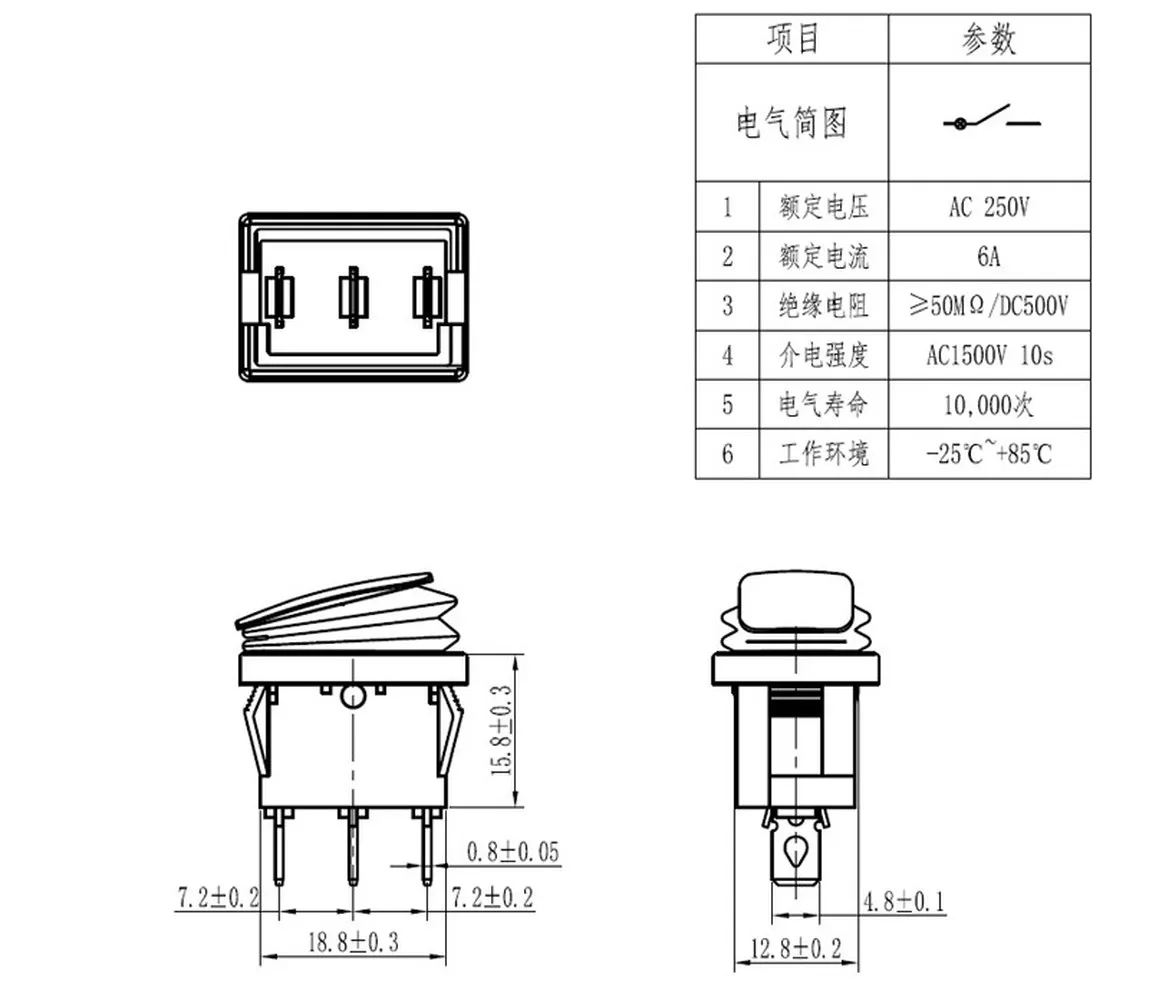 | 项目 | | 参数 |
|---|---|---|
| 电气简图 | | |
| 1 | 额定电压 | AC 250V |
| 2 | 额定电流 | 6A |
| 3 | 绝缘电阻 | ≥50MΩ/DC500V |
| 4 | 介电强度 | AC1500V 10s |
| 5 | 电气寿命 | 10,000次 |
| 6 | 工作环境 | -25℃~+85℃ |

15.8±0.3
0.8±0.05
7.2±0.2
7.2±0.2
18.8±0.3
4.8±0.1
12.8±0.2