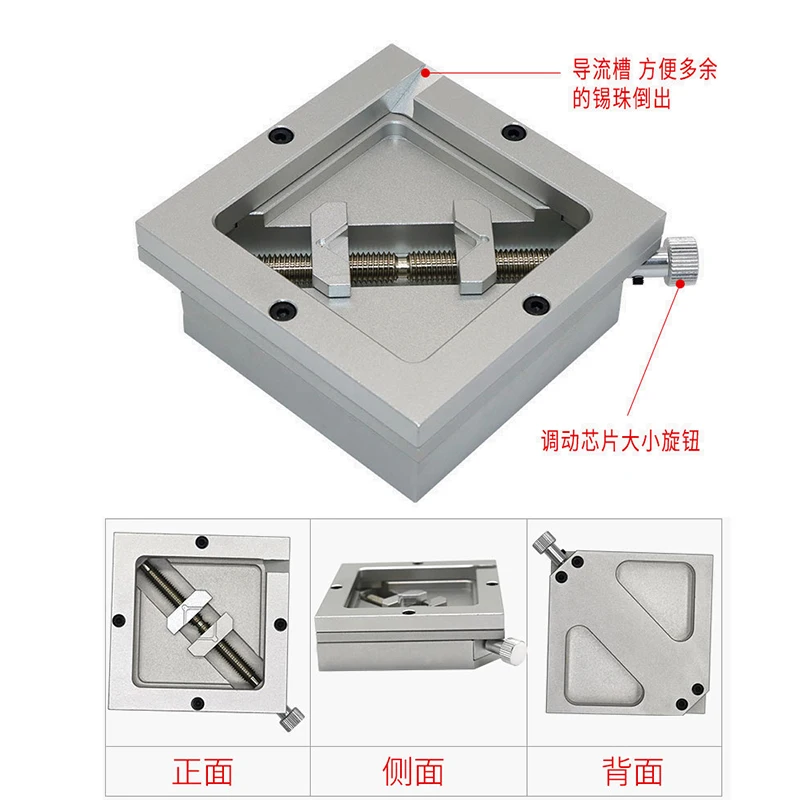 导流槽 方便多余的锡珠倒出

调动芯片大小旋钮

正面

侧面

背面