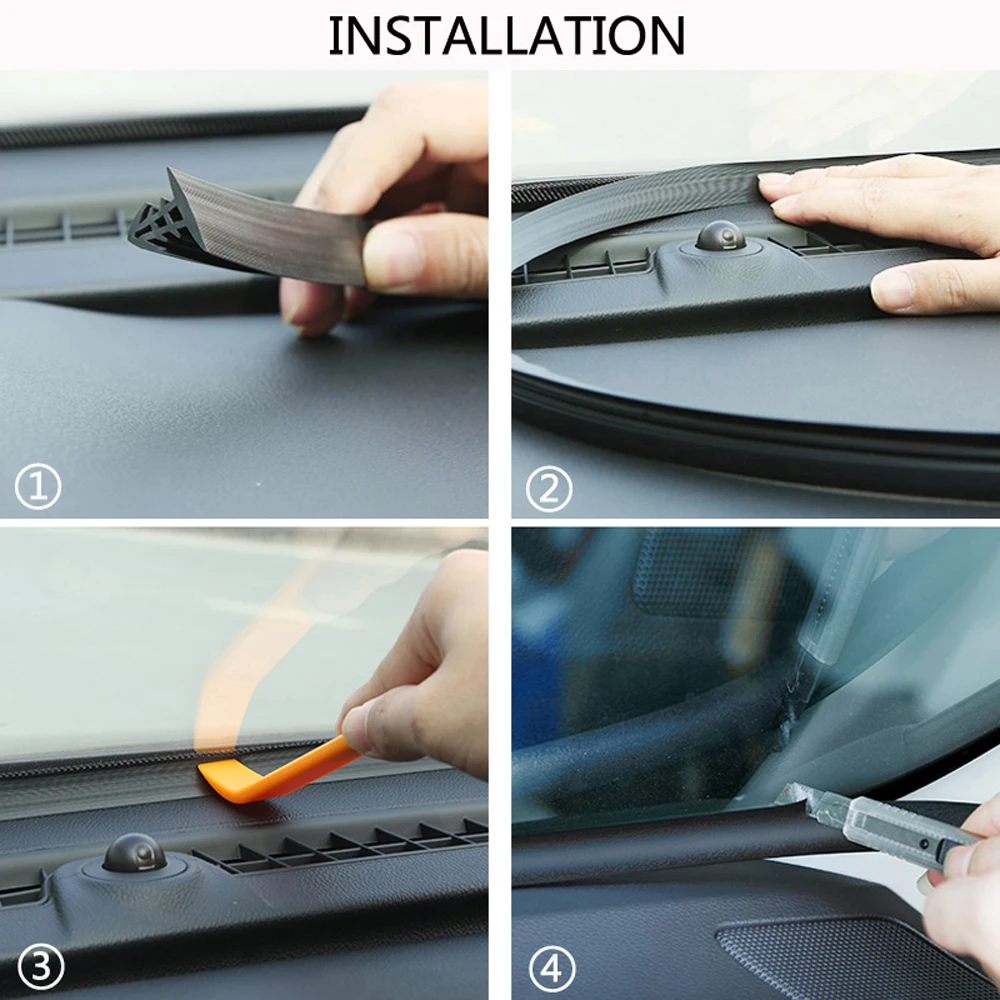 INSTALLATION

①

②

③

④