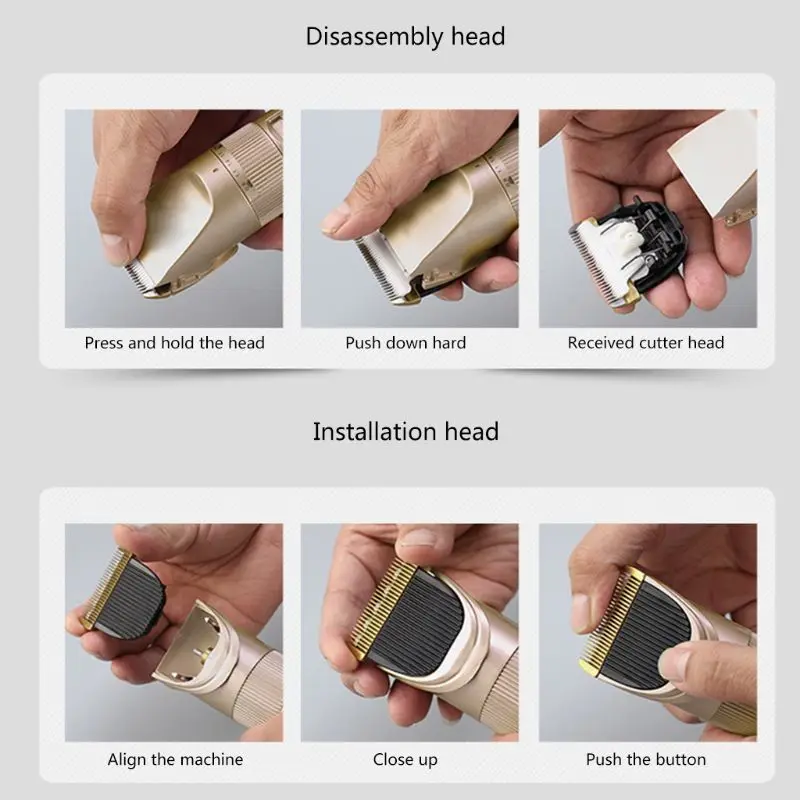 Disassembly head

Press and hold the head

Push down hard

Received cutter head

Installation head

Align the machine

Close up

Push the button