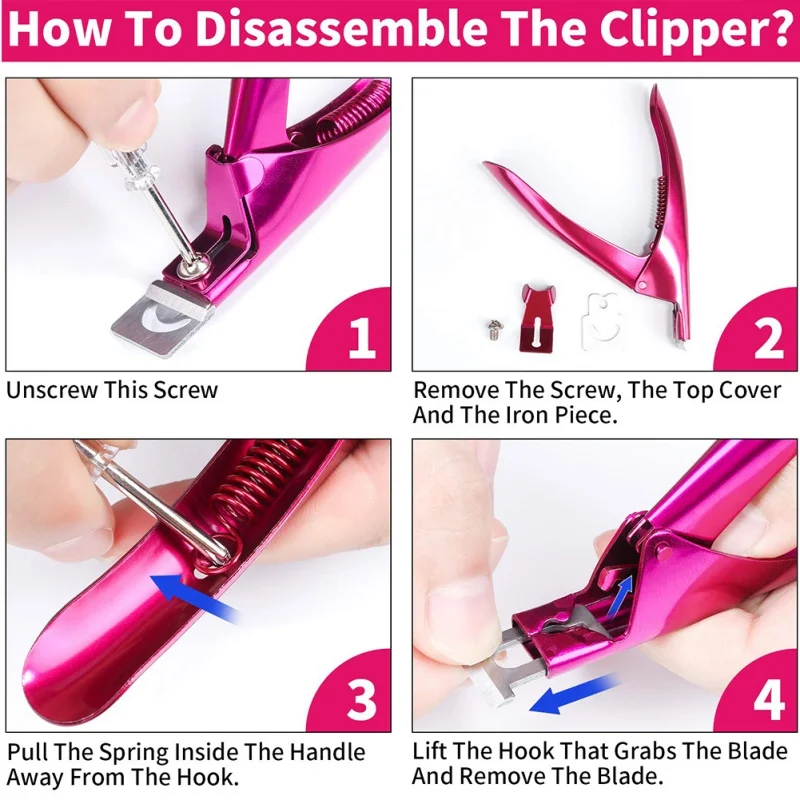 How To Disassemble The Clipper?

1

Unscrew This Screw

2

Remove The Screw, The Top Cover And The Iron Piece.

3

Pull The Spring Inside The Handle Away From The Hook.

4

Lift The Hook That Grabs The Blade And Remove The Blade.