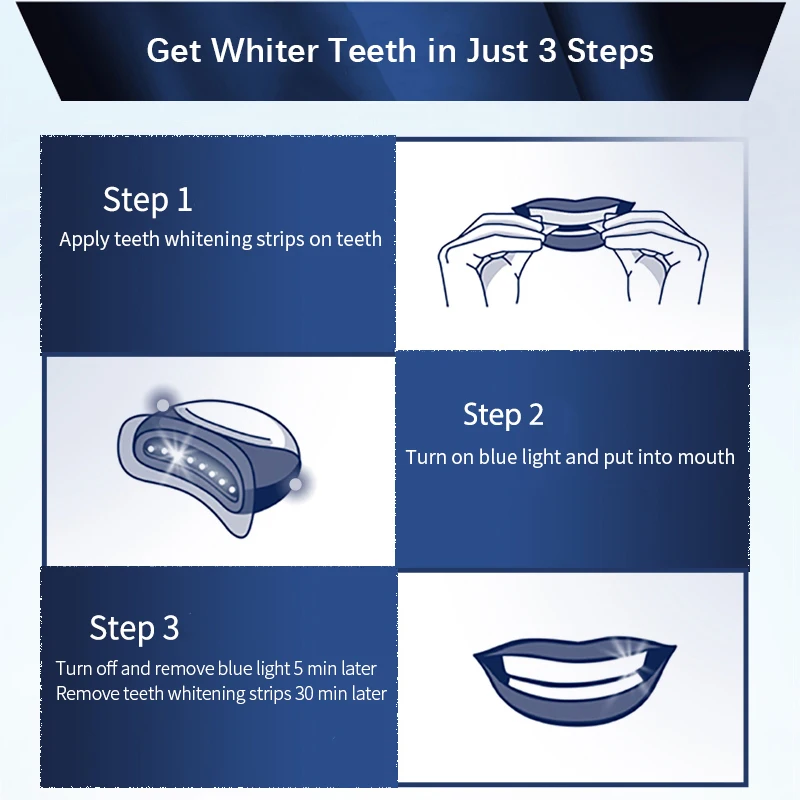 Get Whiter Teeth in Just 3 Steps

Step 1
Apply teeth whitening strips on teeth

Step 2
Turn on blue light and put into mouth

Step 3
Turn off and remove blue light 5 min later
Remove teeth whitening strips 30 min later