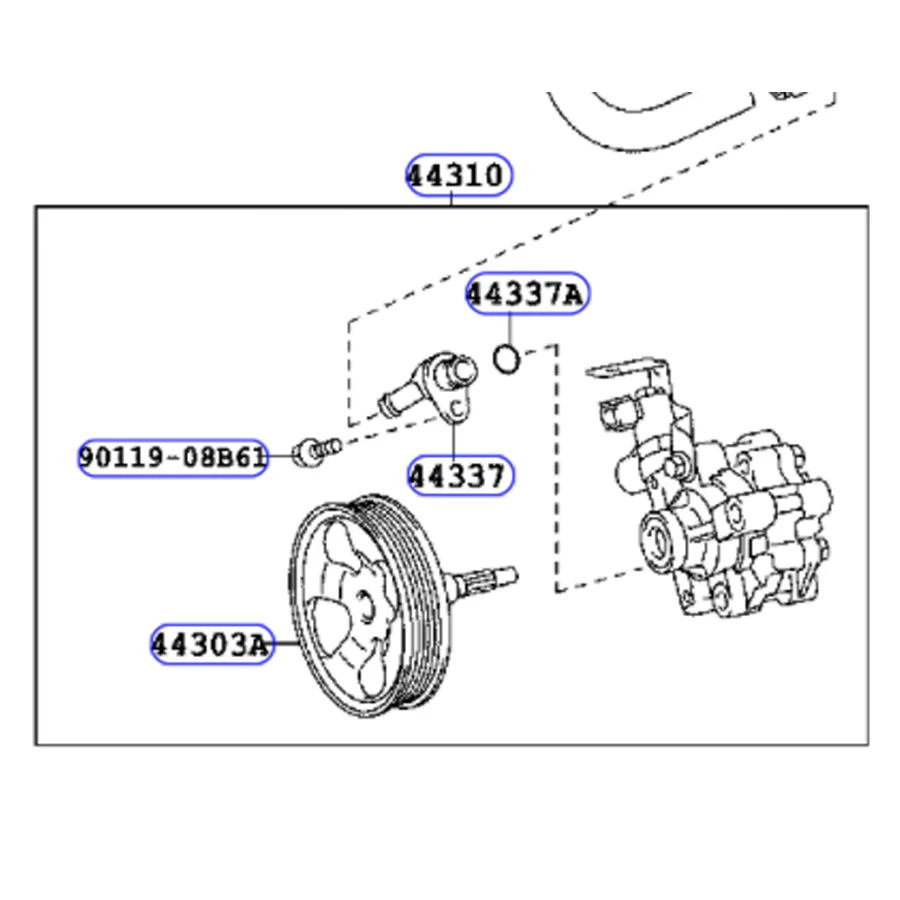 44310

44337A

90119-08B61

44337

44303A