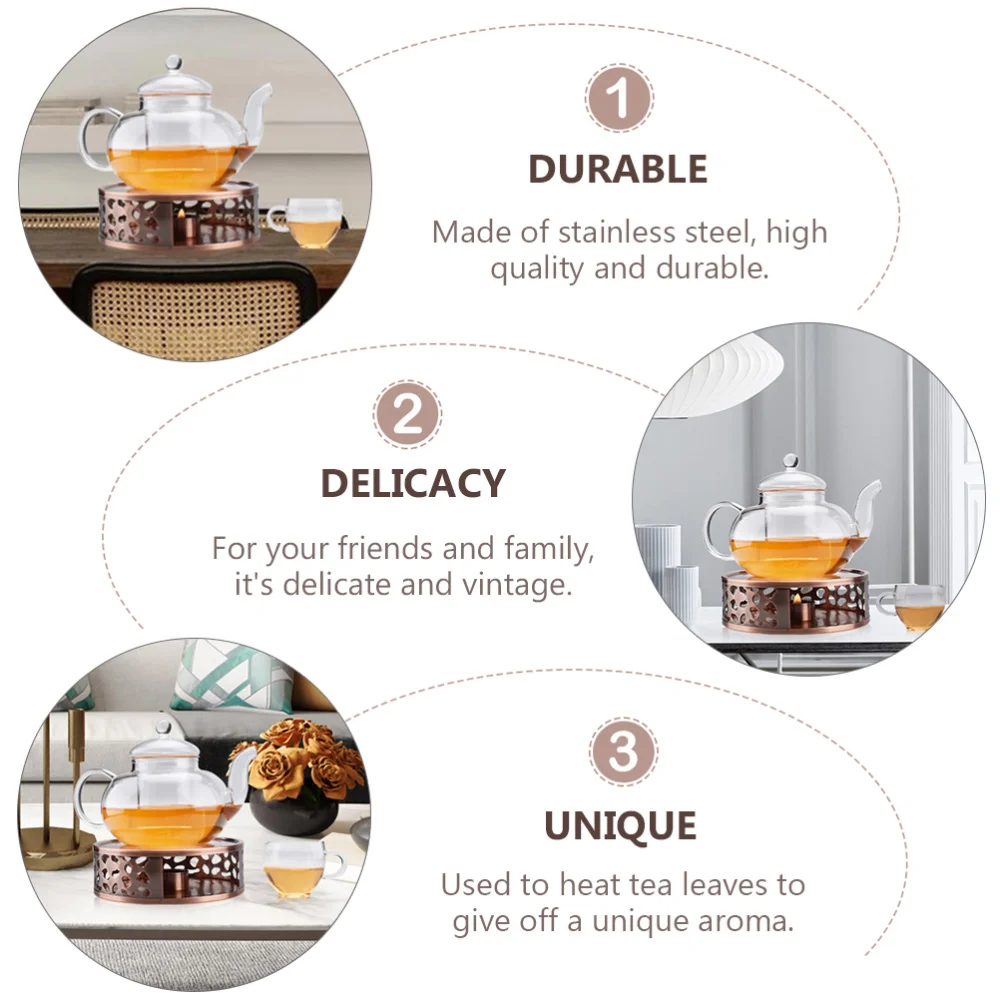 1

DURABLE

Made of stainless steel, high quality and durable.

2

DELICACY

For your friends and family, it's delicate and vintage.

3

UNIQUE

Used to heat tea leaves to give off a unique aroma.