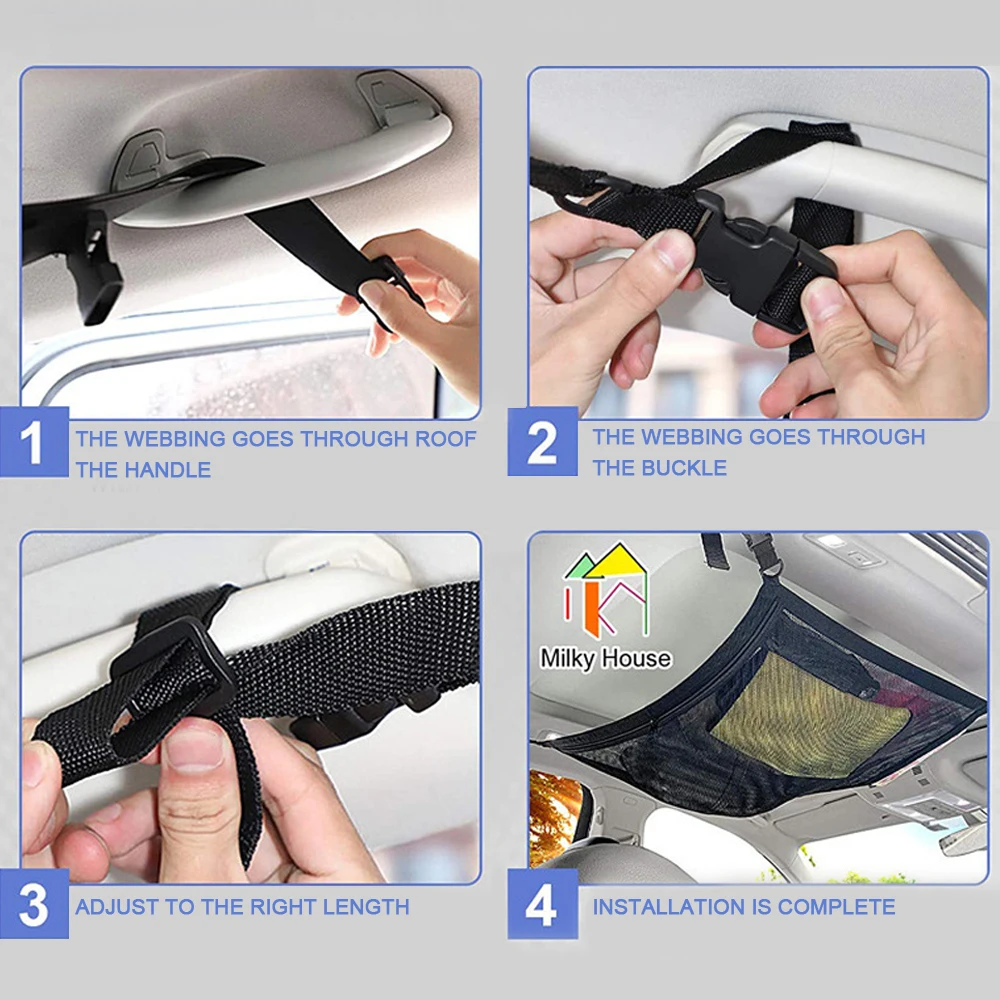 1 THE WEBBING GOES THROUGH ROOF THE HANDLE

2 THE WEBBING GOES THROUGH THE BUCKLE

3 ADJUST TO THE RIGHT LENGTH

Milky House

4 INSTALLATION IS COMPLETE