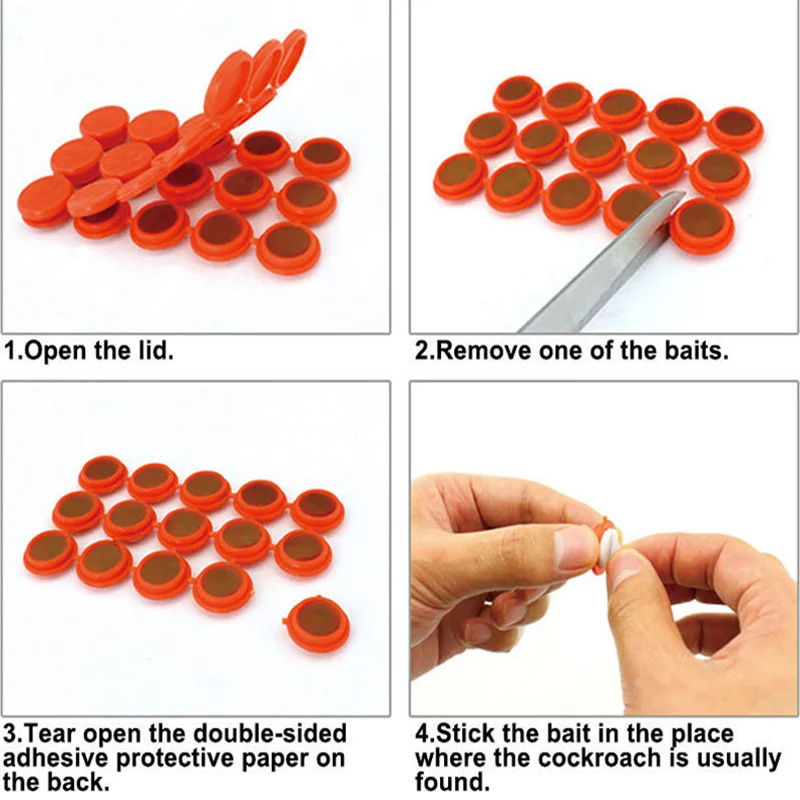 1.Open the lid.

2.Remove one of the baits.

3.Tear open the double-sided adhesive protective paper on the back.

4.Stick the bait in the place where the cockroach is usually found.