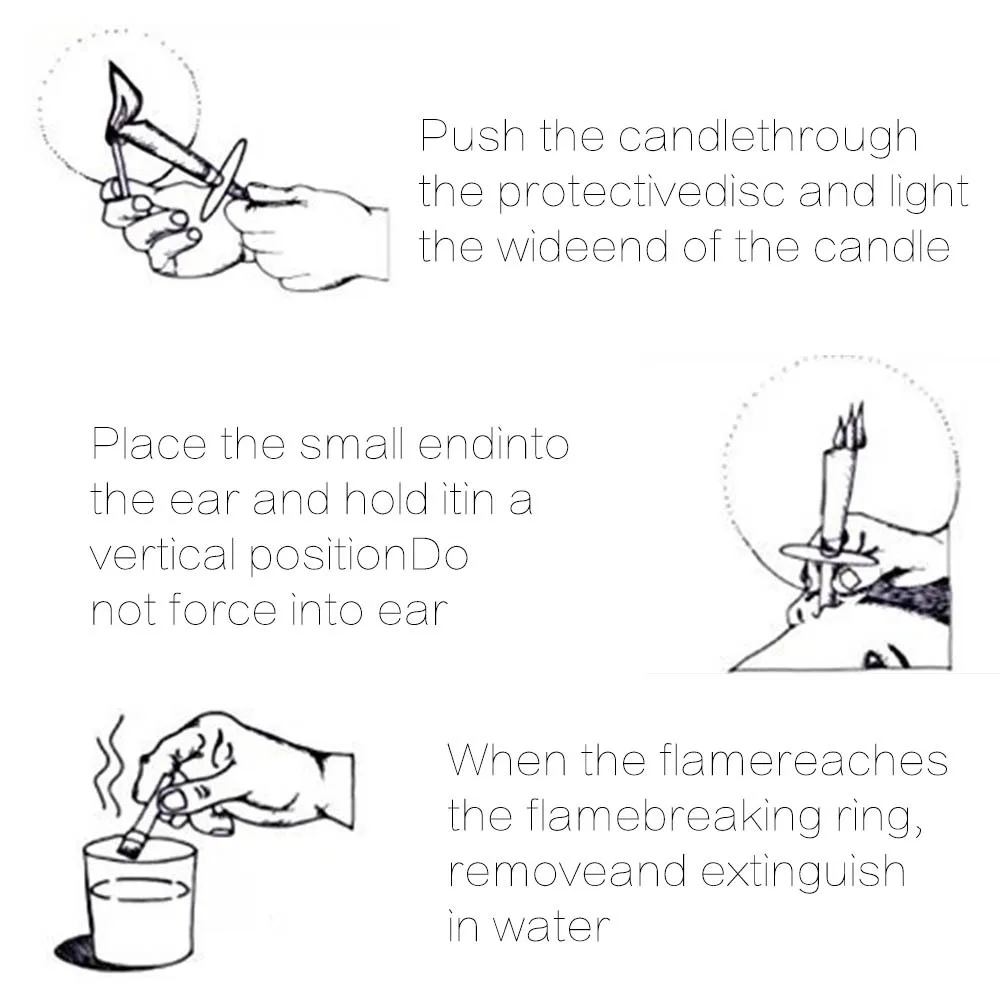 Push the candlethrough the protectivedisc and light the wideend of the candle

Place the small endinto the ear and hold itin a vertical positionDo not force into ear

When the flamereaches the flamebreaking ring, removeand extinguish in water