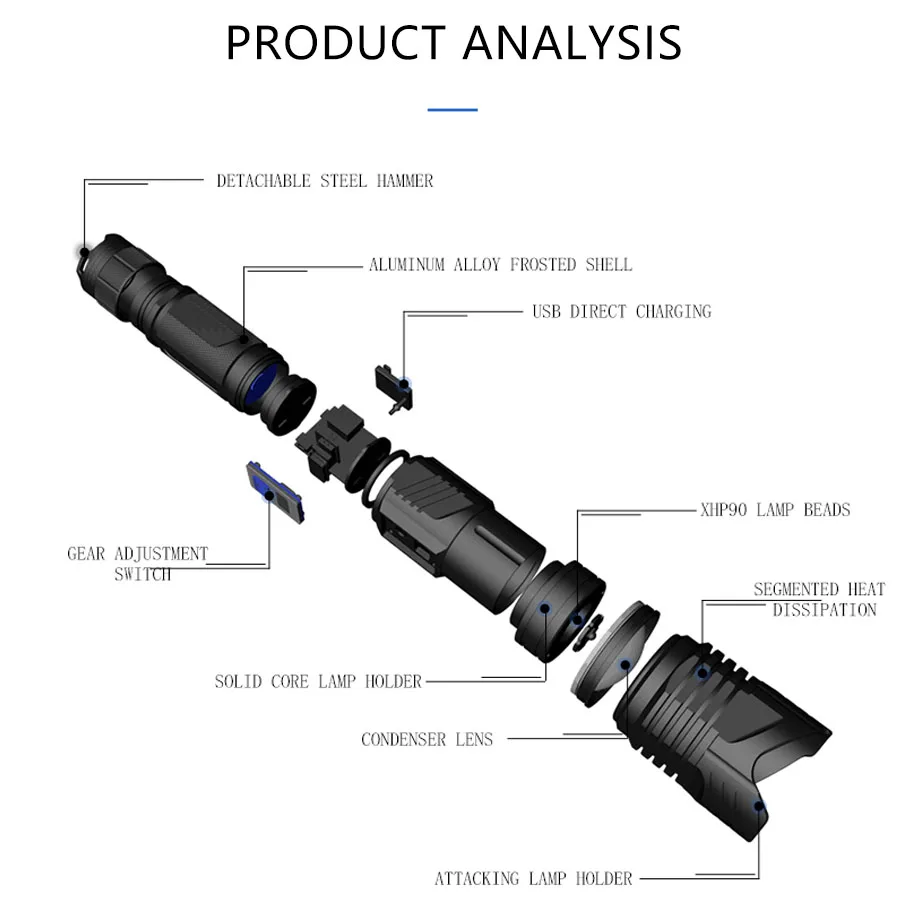 PRODUCT ANALYSIS

DETACHABLE STEEL HAMMER

ALUMINUM ALLOY FROSTED SHELL

USB DIRECT CHARGING

GEAR ADJUSTMENT SWITCH

XHP90 LAMP BEADS

SEGMENTED HEAT DISSIPATION

SOLID CORE LAMP HOLDER

CONDENSER LENS

ATTACKING LAMP HOLDER