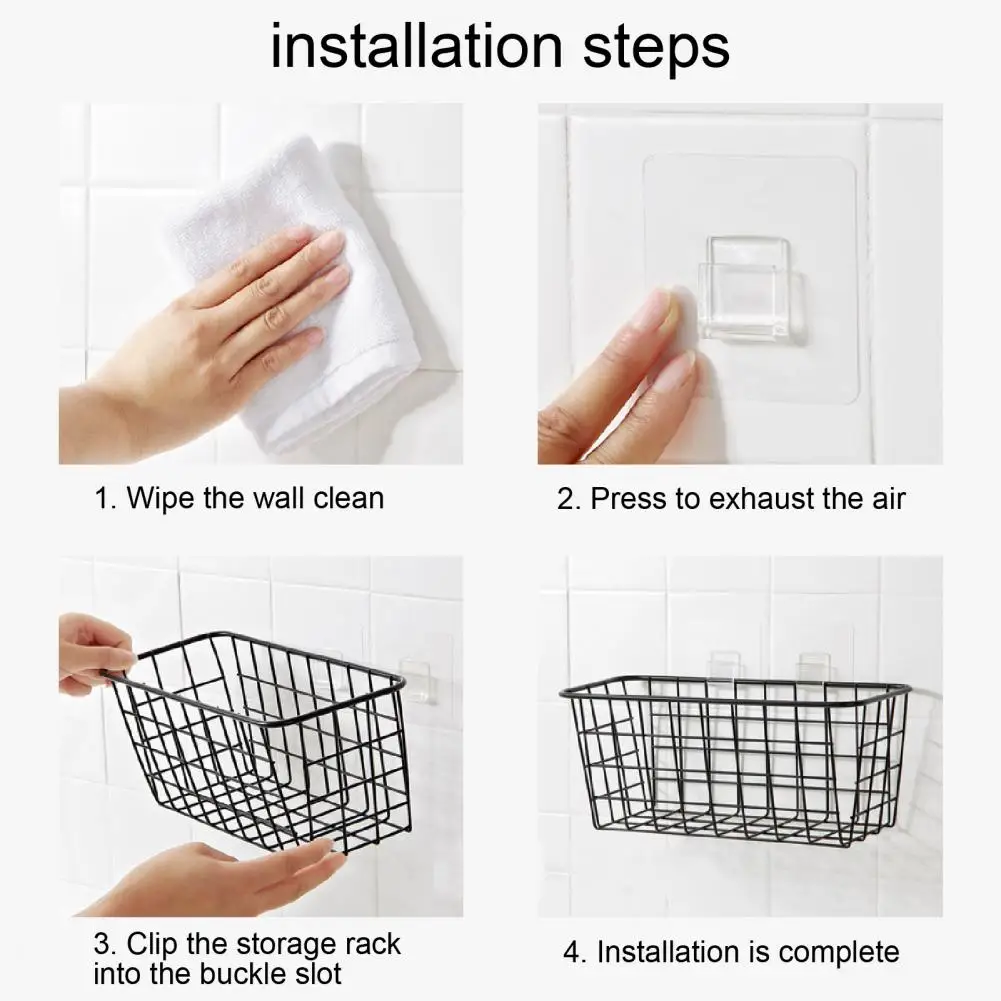 installation steps

1. Wipe the wall clean

2. Press to exhaust the air

3. Clip the storage rack into the buckle slot

4. Installation is complete