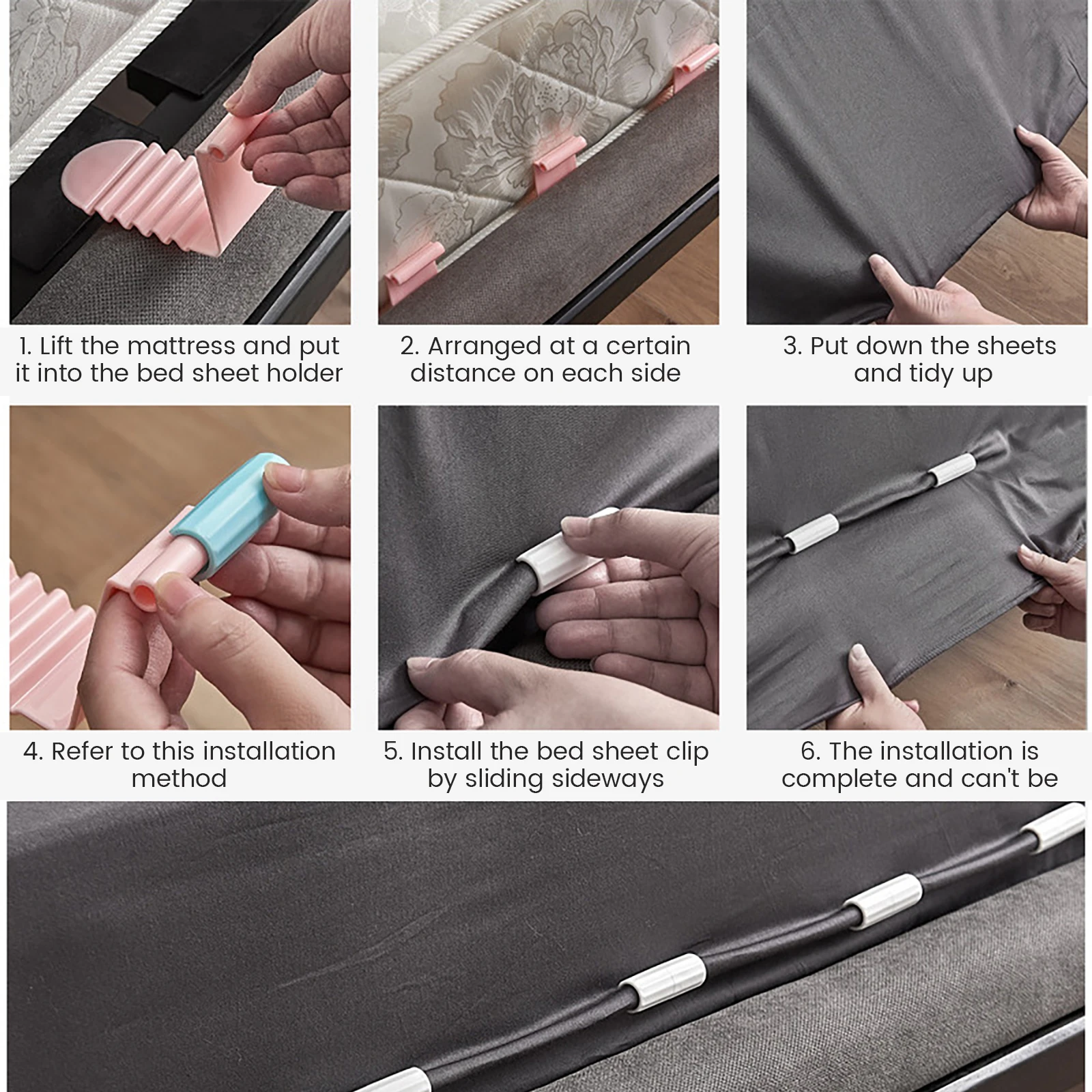 1. Lift the mattress and put it into the bed sheet holder

2. Arranged at a certain distance on each side

3. Put down the sheets and tidy up

4. Refer to this installation method

5. Install the bed sheet clip by sliding sideways

6. The installation is complete and can't be