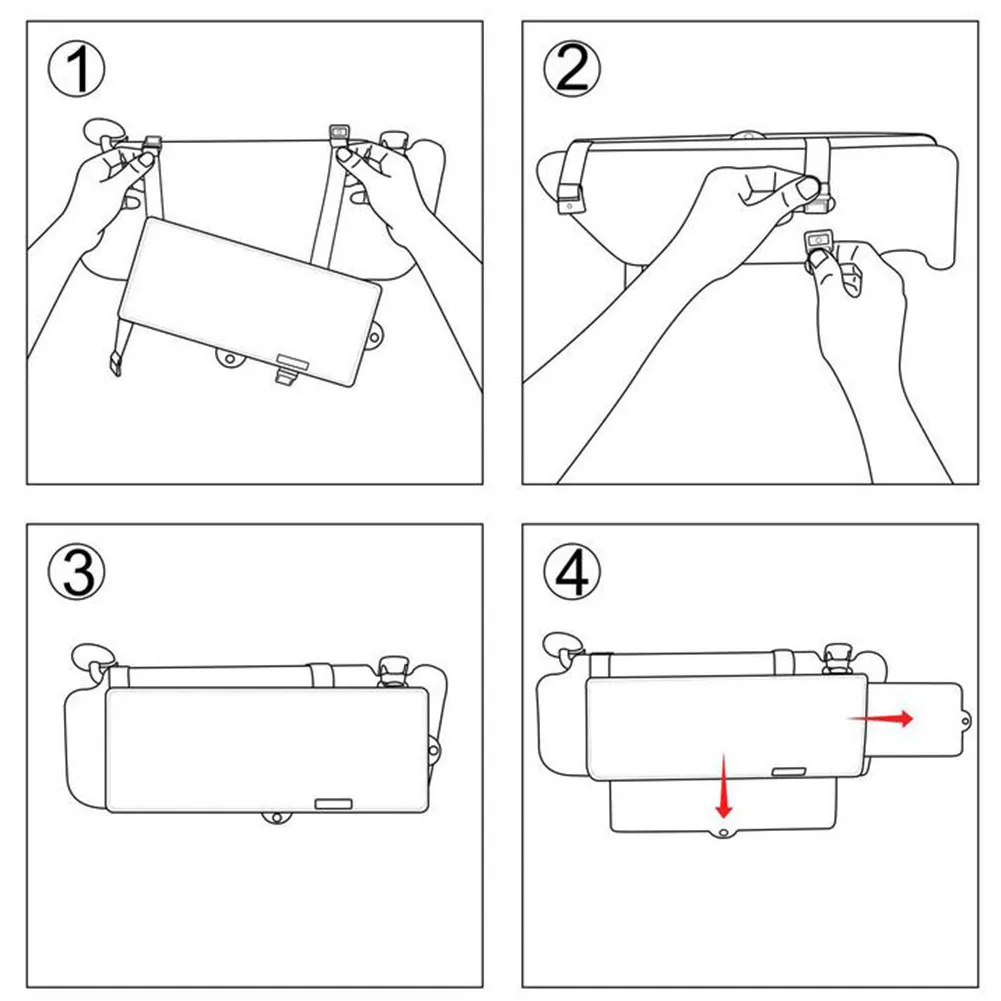 ①

②

③

④