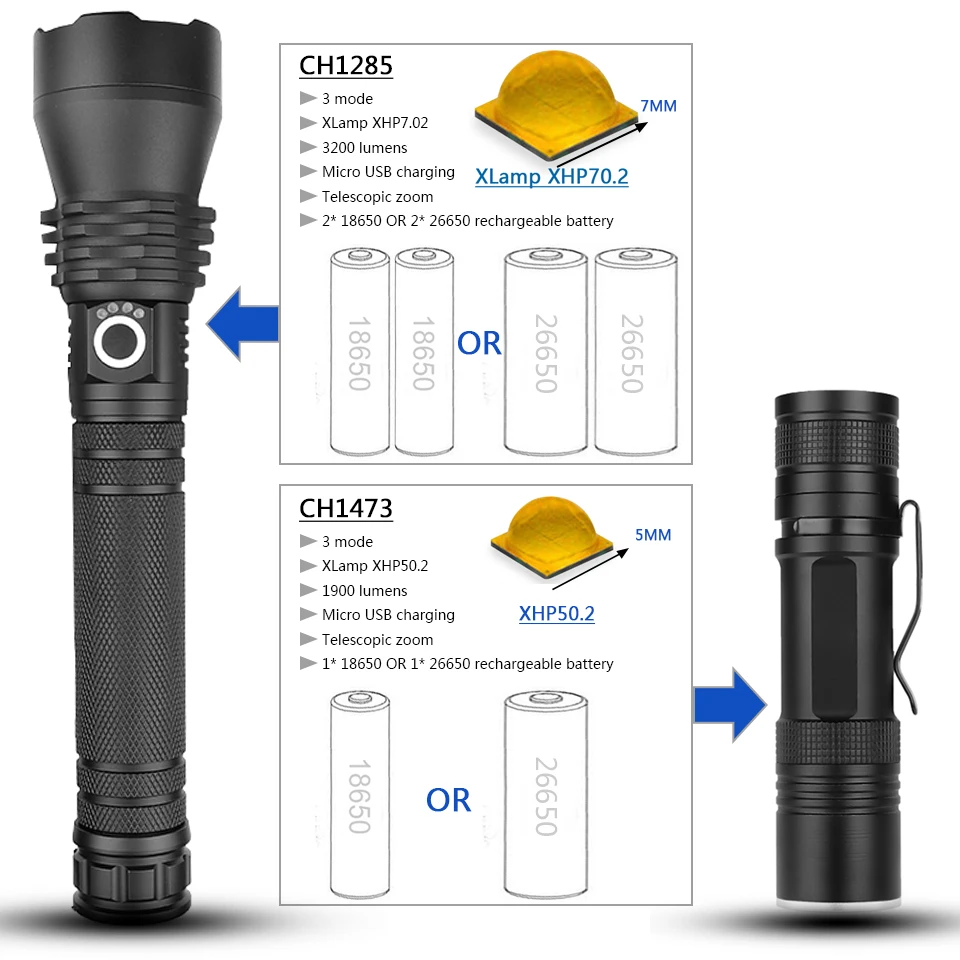 CH1285

3 mode
XLamp XHP7.02
3200 lumens
Micro USB charging
Telescopic zoom
2* 18650 OR 2* 26650 rechargeable battery

7MM
XLamp XHP70.2

18650 18650 OR 26650 26650

CH1473

3 mode
XLamp XHP50.2
1900 lumens
Micro USB charging
Telescopic zoom
1* 18650 OR 1* 26650 rechargeable battery

5MM
XHP50.2

18650 OR 26650