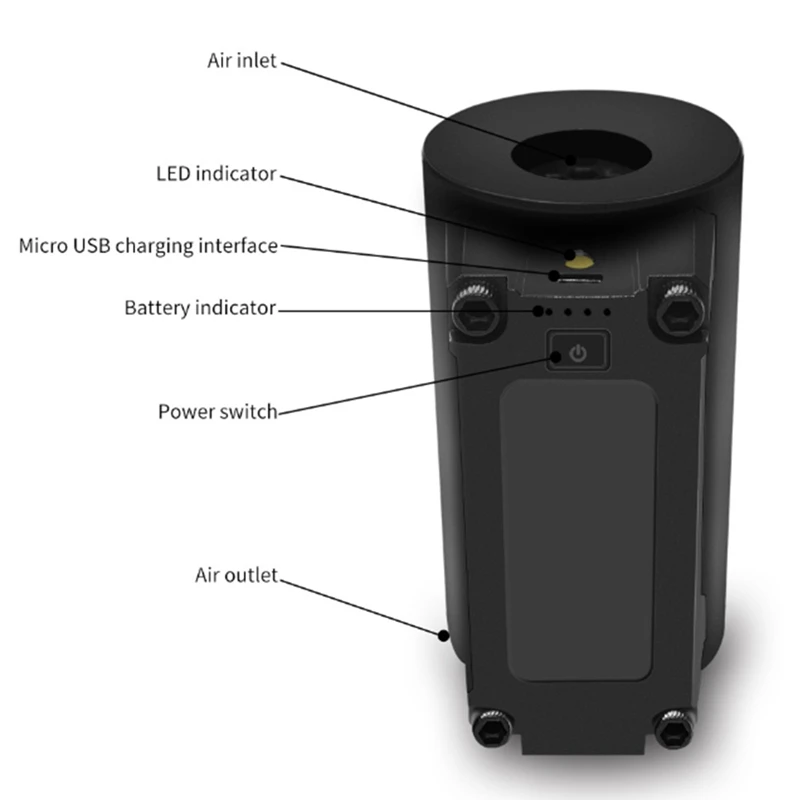 Air inlet
LED indicator
Micro USB charging interface
Battery indicator
Power switch
Air outlet