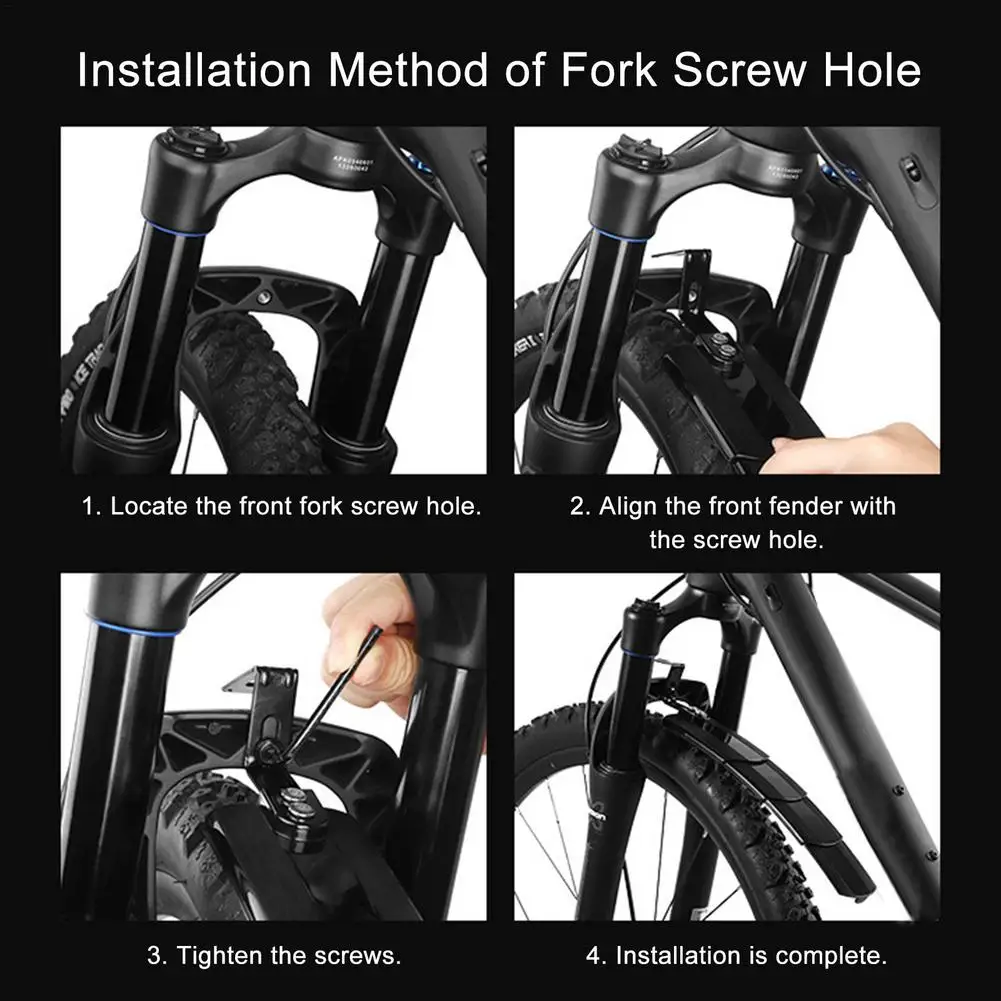 Installation Method of Fork Screw Hole

1. Locate the front fork screw hole.

2. Align the front fender with the screw hole.

3. Tighten the screws.

4. Installation is complete.