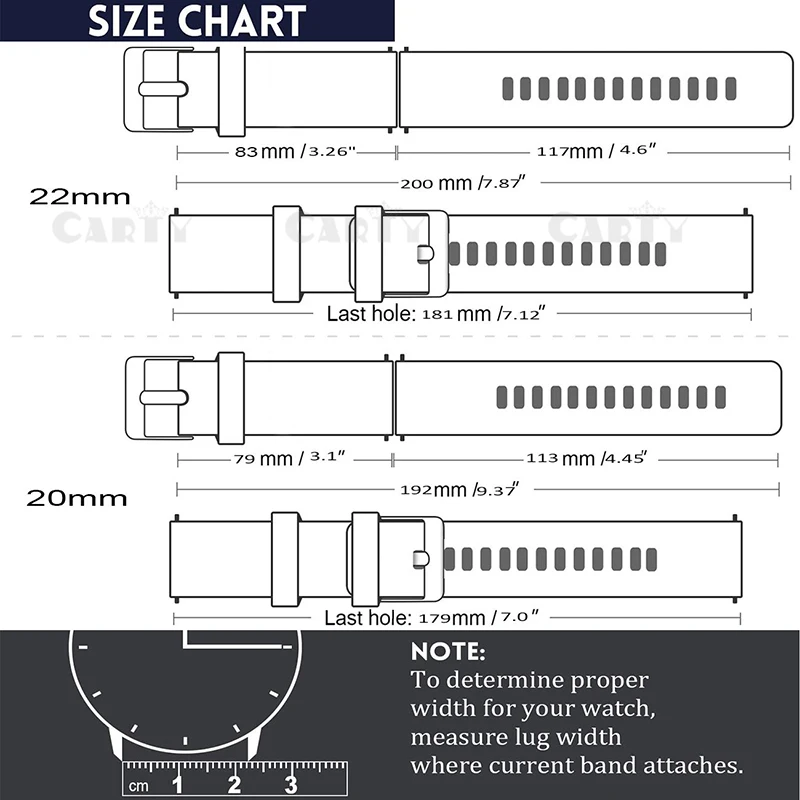 SIZE CHART

83 mm / 3.26"
117mm / 4.6"
200 mm / 7.87"

22mm

CARTY CARTY CARTY

Last hole: 181 mm / 7.12"

79 mm / 3.1"
113 mm / 4.45"
192mm / 9.37"

20mm

Last hole: 179mm / 7.0"

cm 1 2 3

NOTE:
To determine proper width for your watch, measure lug width where current band attaches.