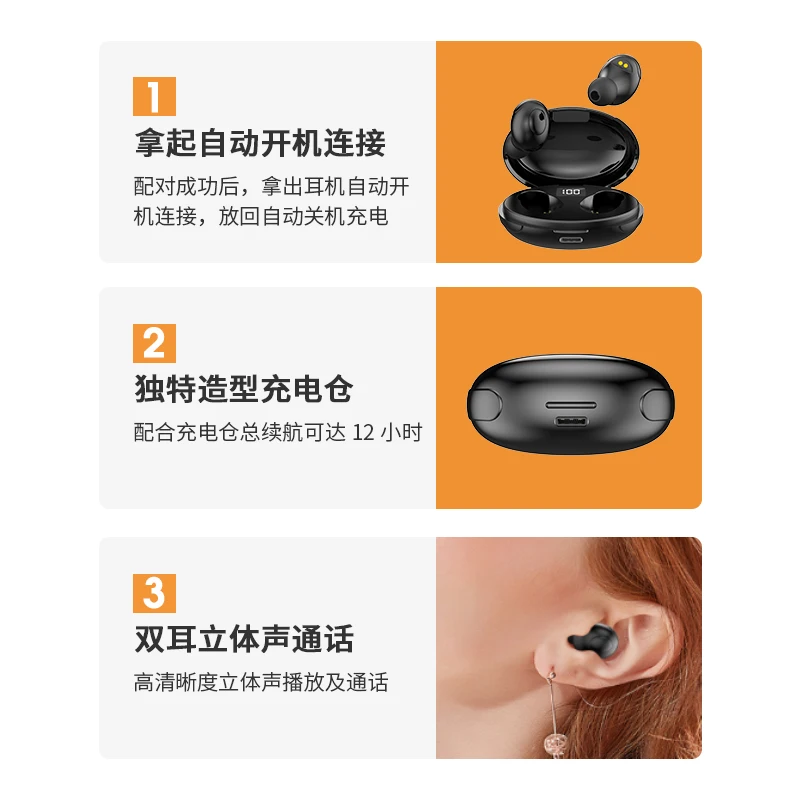 1
拿起自动开机连接
配对成功后，拿出耳机自动开机连接，放回自动关机充电

100

2
独特造型充电仓
配合充电仓总续航可达 12 小时

3
双耳立体声通话
高清晰度立体声播放及通话