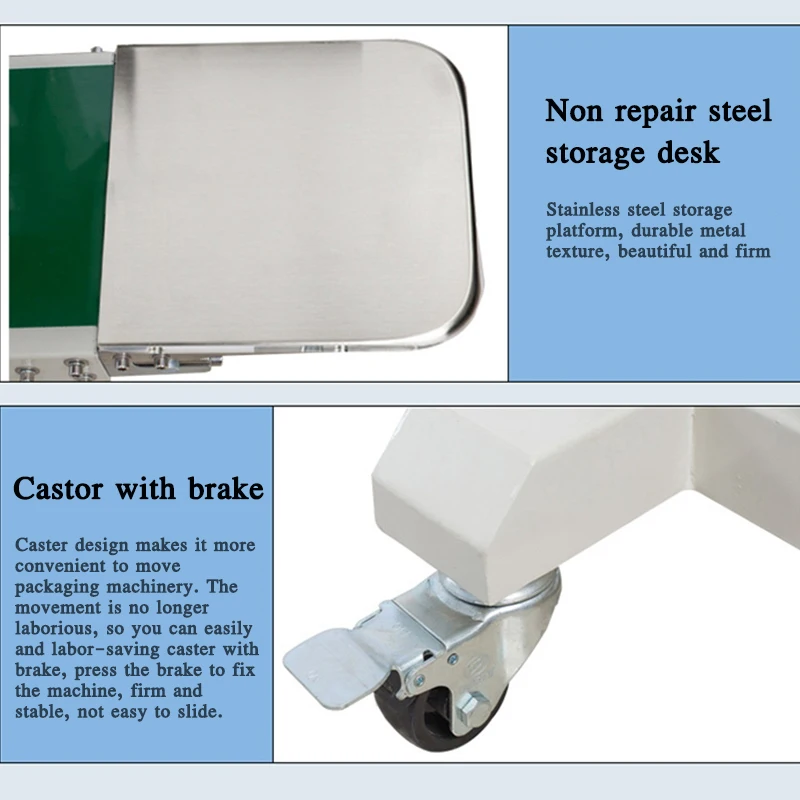 Non repair steel storage desk

Stainless steel storage platform, durable metal texture, beautiful and firm

Castor with brake

Caster design makes it more convenient to move packaging machinery. The movement is no longer laborious, so you can easily and labor-saving caster with brake, press the brake to fix the machine, firm and stable, not easy to slide.