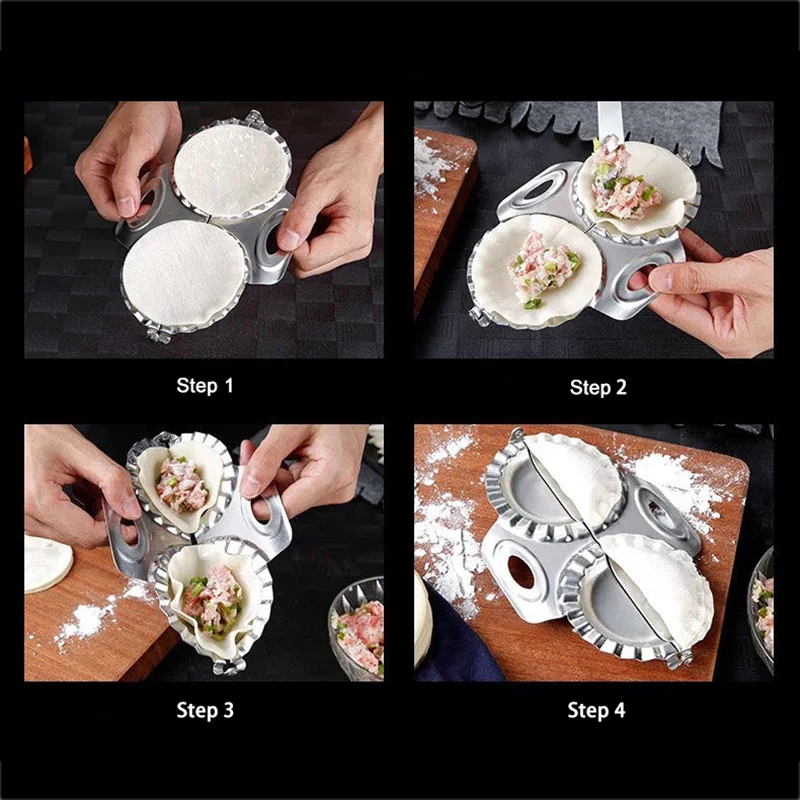 Step 1

Step 2

Step 3

Step 4