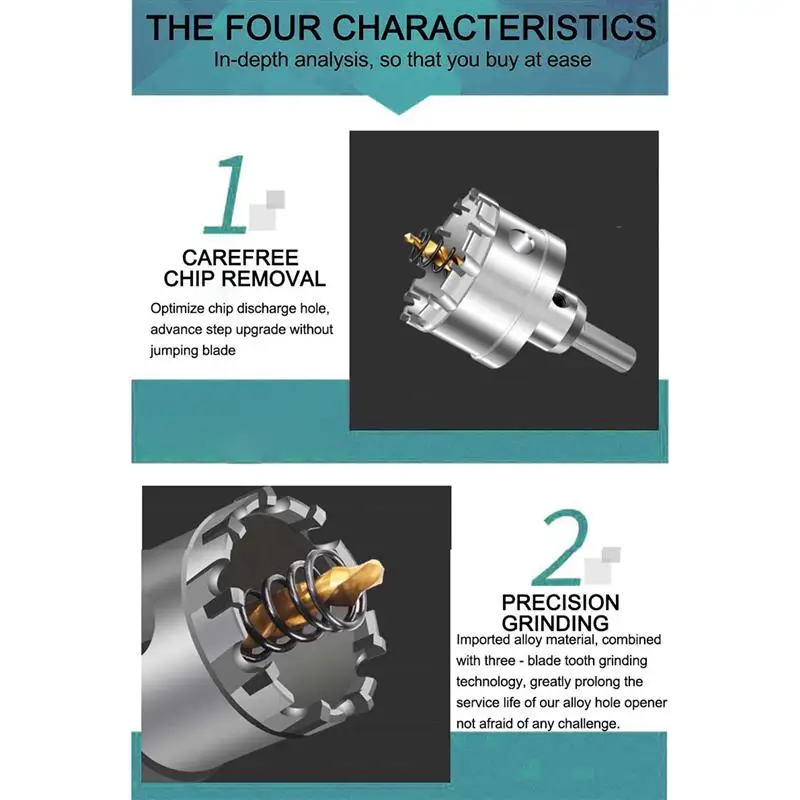 THE FOUR CHARACTERISTICS
In-depth analysis, so that you buy at ease

1

CAREFREE
CHIP REMOVAL

Optimize chip discharge hole, advance step upgrade without jumping blade

2

PRECISION
GRINDING

Imported alloy material, combined with three - blade tooth grinding technology, greatly prolong the service life of our alloy hole opener not afraid of any challenge.