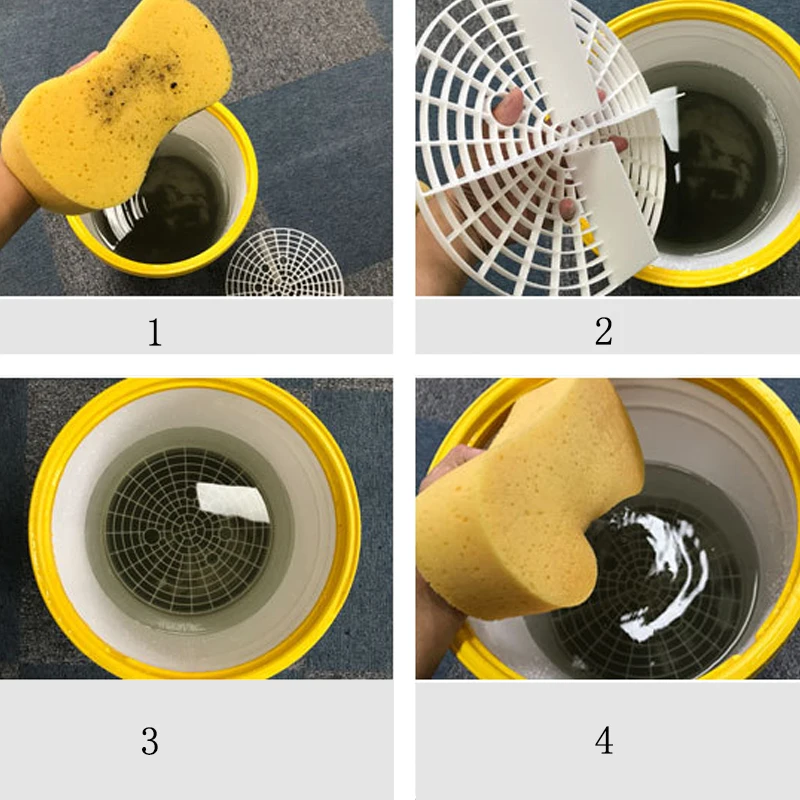 1

2

3

4