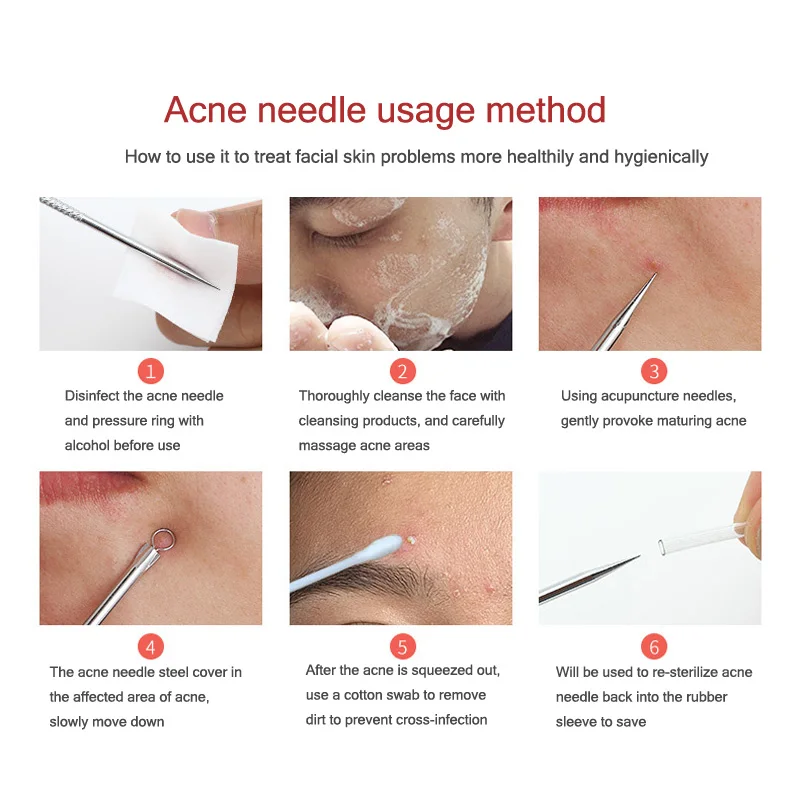 Acne needle usage method

How to use it to treat facial skin problems more healthily and hygienically

1
Disinfect the acne needle and pressure ring with alcohol before use

2
Thoroughly cleanse the face with cleansing products, and carefully massage acne areas

3
Using acupuncture needles, gently provoke maturing acne

4
The acne needle steel cover in the affected area of acne, slowly move down

5
After the acne is squeezed out, use a cotton swab to remove dirt to prevent cross-infection

6
Will be used to re-sterilize acne needle back into the rubber sleeve to save