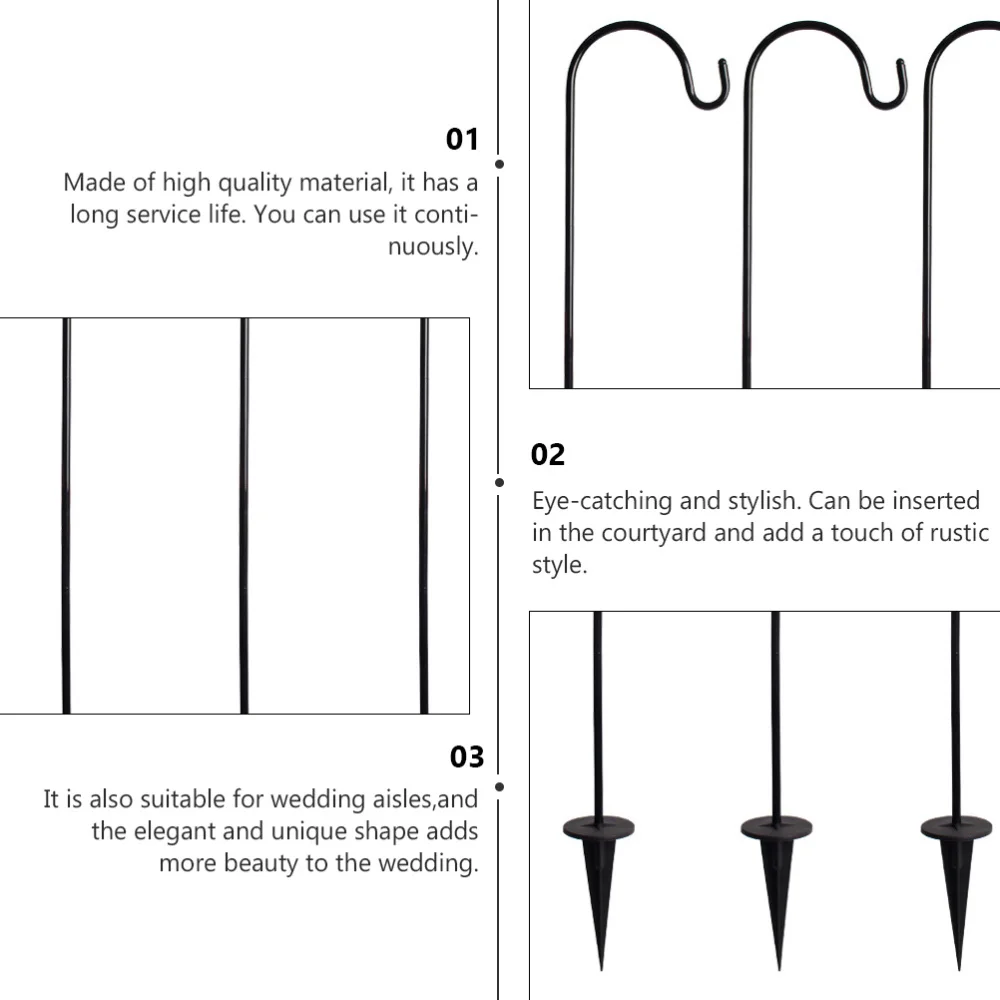 01

Made of high quality material, it has a long service life. You can use it continuously.

02

Eye-catching and stylish. Can be inserted in the courtyard and add a touch of rustic style.

03

It is also suitable for wedding aisles,and the elegant and unique shape adds more beauty to the wedding.