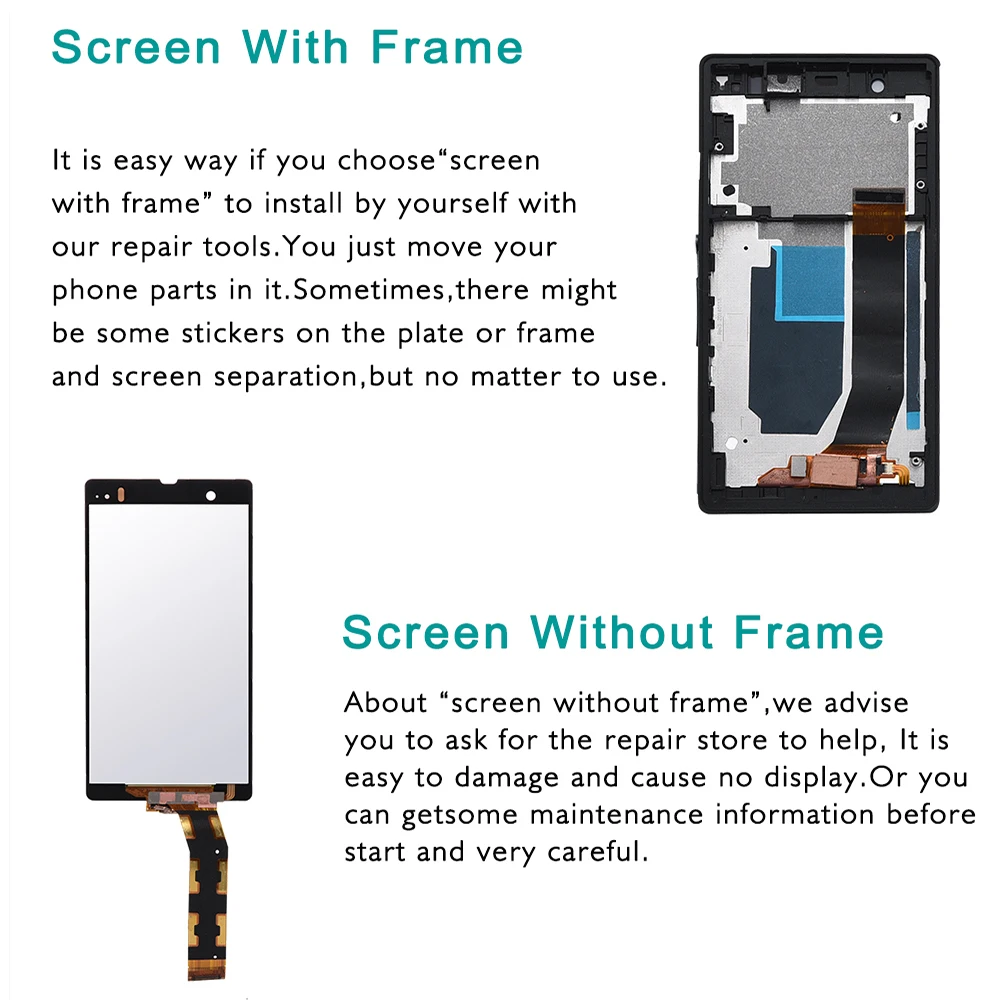 Screen With Frame

It is easy way if you choose“screen with frame” to install by yourself with our repair tools.You just move your phone parts in it.Sometimes,there might be some stickers on the plate or frame and screen separation,but no matter to use.

Screen Without Frame

About “screen without frame”,we advise you to ask for the repair store to help, It is easy to damage and cause no display.Or you can getsome maintenance information before start and very careful.