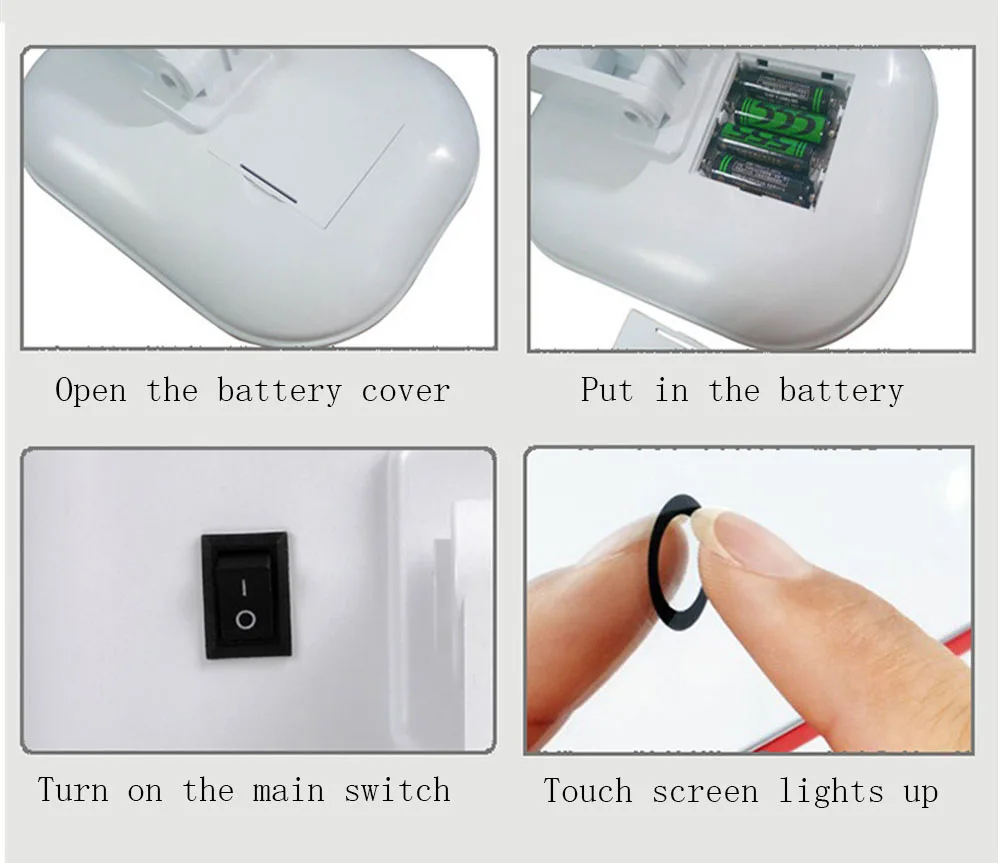 Open the battery cover

Put in the battery

I
O

Turn on the main switch

Touch screen lights up