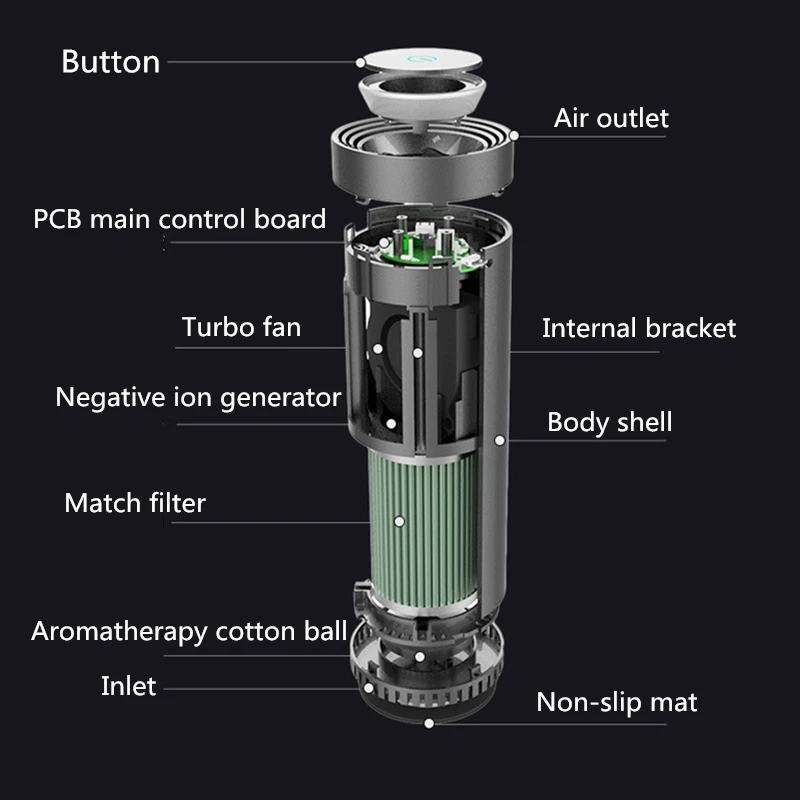 Button

Air outlet

PCB main control board

Turbo fan

Internal bracket

Negative ion generator

Body shell

Match filter

Aromatherapy cotton ball

Inlet

Non-slip mat