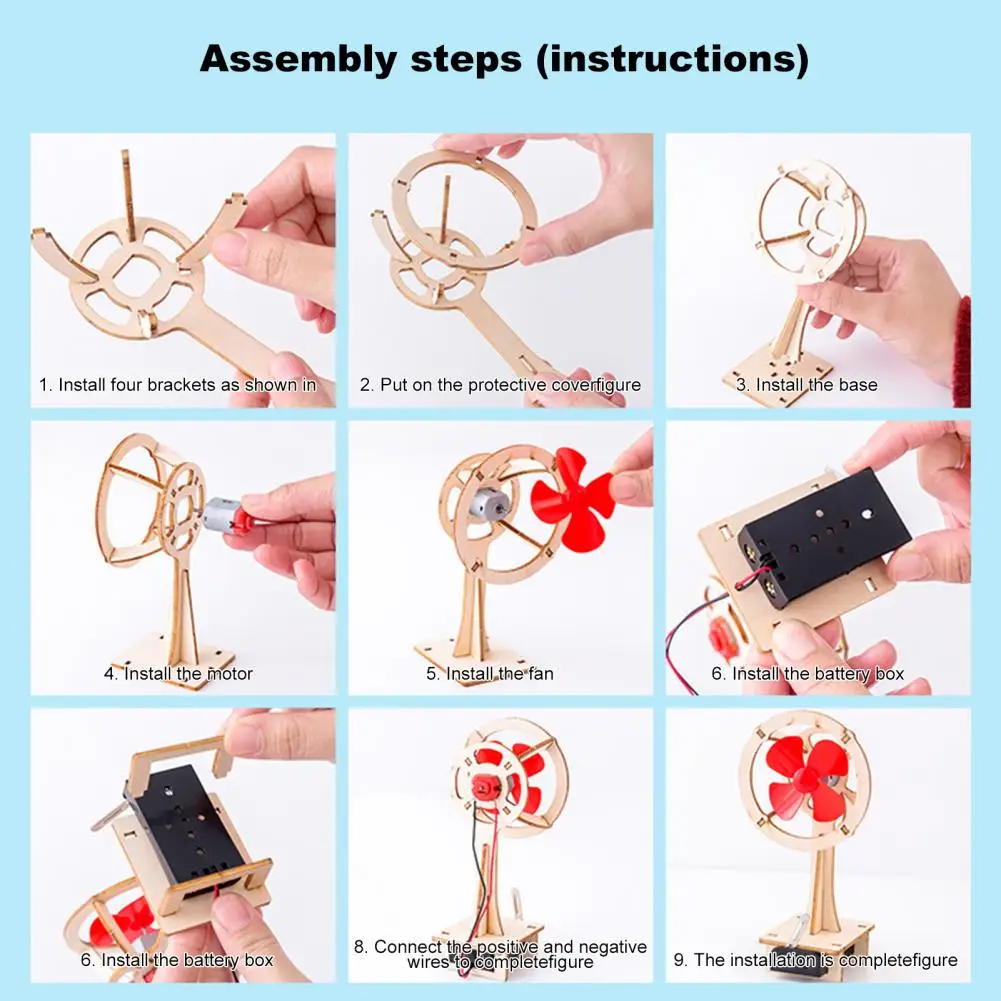 Assembly steps (instructions)

1. Install four brackets as shown in

2. Put on the protective coverfigure

3. Install the base

4. Install the motor

5. Install the fan

6. Install the battery box

6. Install the battery box

8. Connect the positive and negative wires to completefigure

9. The installation is completefigure