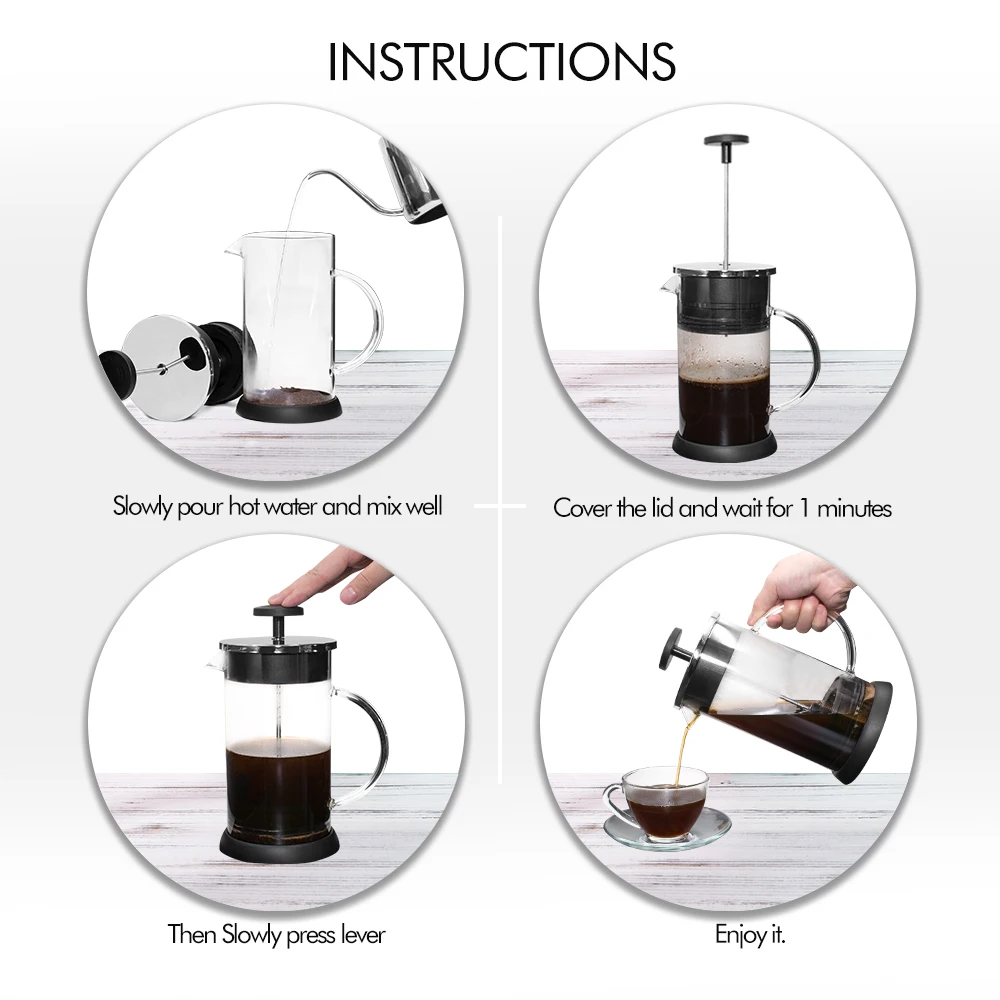 INSTRUCTIONS

Slowly pour hot water and mix well

Cover the lid and wait for 1 minutes

Then Slowly press lever

Enjoy it.