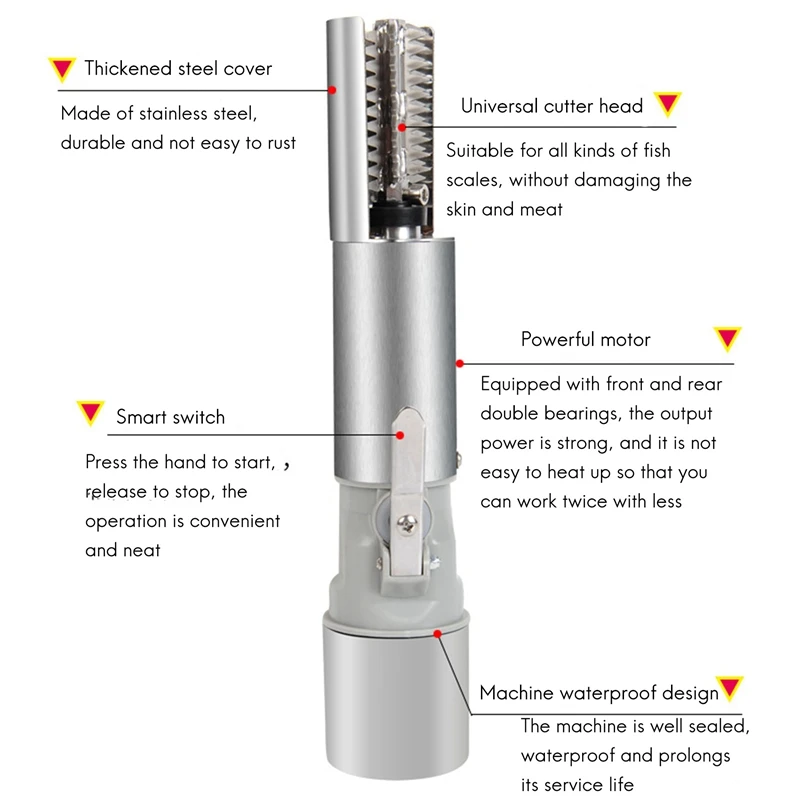 Thickened steel cover
Made of stainless steel, durable and not easy to rust

Universal cutter head
Suitable for all kinds of fish scales, without damaging the skin and meat

Powerful motor
Equipped with front and rear double bearings, the output power is strong, and it is not easy to heat up so that you can work twice with less

Smart switch
Press the hand to start, , release to stop, the operation is convenient and neat

Machine waterproof design
The machine is well sealed, waterproof and prolongs its service life